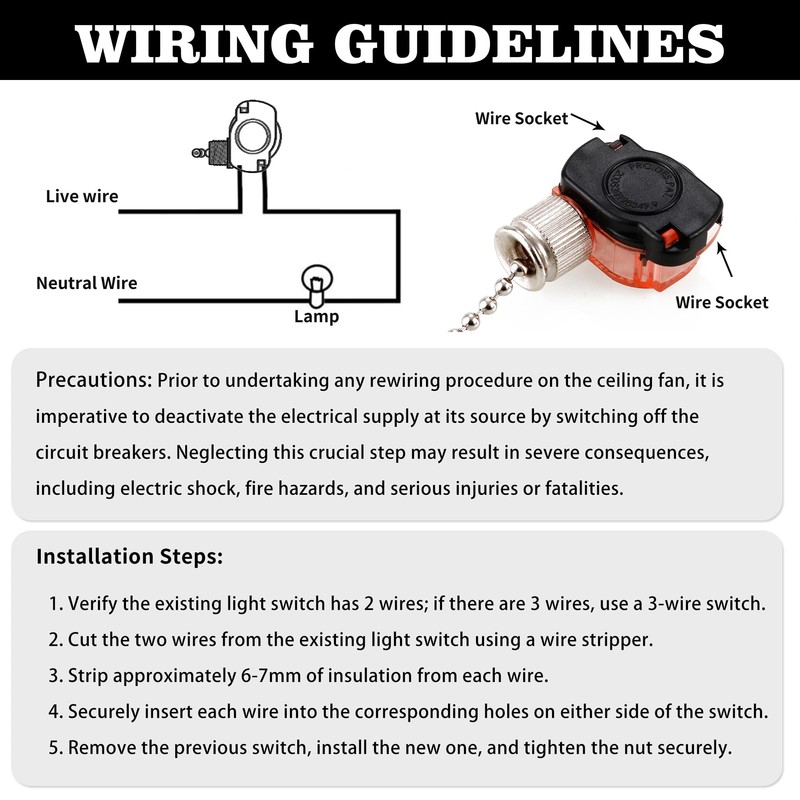 WIRING GUIDELINES

Live wire

Neutral Wire

Lamp

Wire Socket

Wire Socket

Precautions: Prior to undertaking any rewiring procedure on the ceiling fan, it is imperative to deactivate the electrical supply at its source by switching off the circuit breakers. Neglecting this crucial step may result in severe consequences, including electric shock, fire hazards, and serious injuries or fatalities.

Installation Steps:

1. Verify the existing light switch has 2 wires; if there are 3 wires, use a 3-wire switch.
2. Cut the two wires from the existing light switch using a wire stripper.
3. Strip approximately 6-7mm of insulation from each wire.
4. Securely insert each wire into the corresponding holes on either side of the switch.
5. Remove the previous switch, install the new one, and tighten the nut securely.