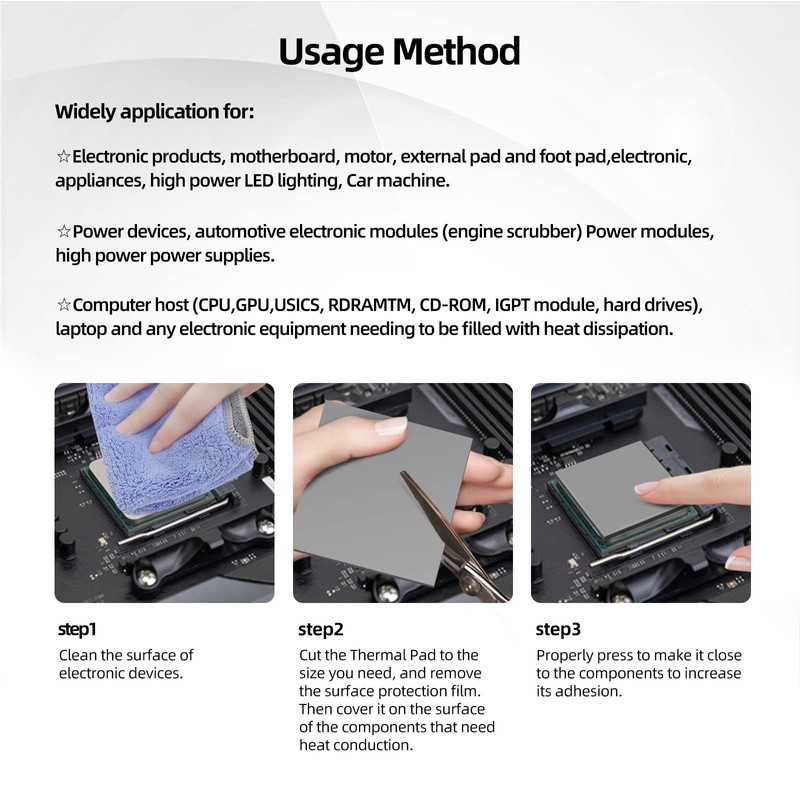 Usage Method

Widely application for:

☆Electronic products, motherboard, motor, external pad and foot pad,electronic, appliances, high power LED lighting, Car machine.

☆Power devices, automotive electronic modules (engine scrubber) Power modules, high power power supplies.

☆Computer host (CPU,GPU,USICS, RDRAMTM, CD-ROM, IGPT module, hard drives), laptop and any electronic equipment needing to be filled with heat dissipation.

step1
Clean the surface of electronic devices.

step2
Cut the Thermal Pad to the size you need, and remove the surface protection film. Then cover it on the surface of the components that need heat conduction.

step3
Properly press to make it close to the components to increase its adhesion.