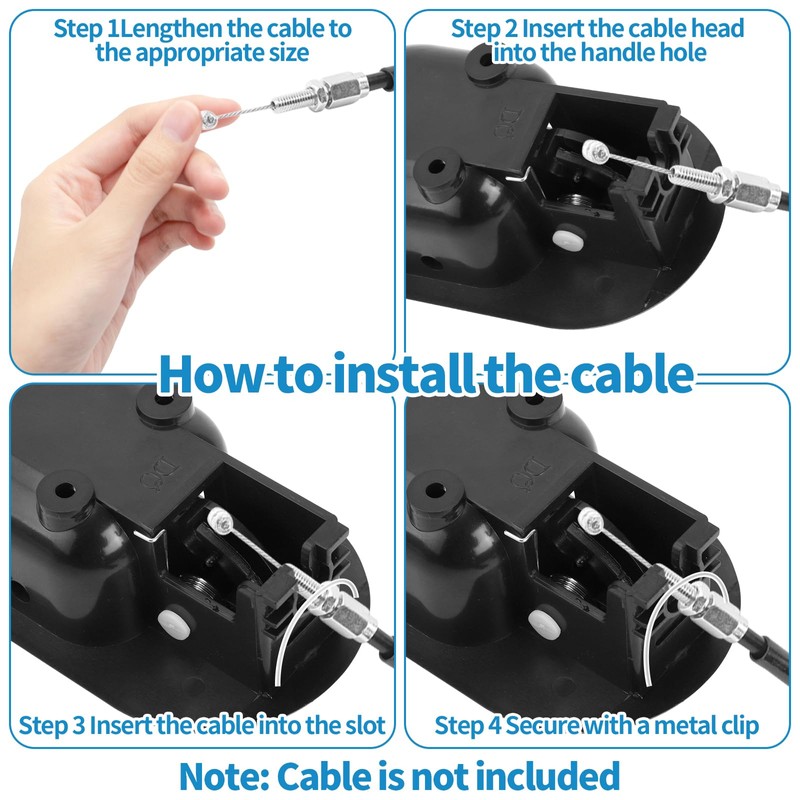 Step 1Lengthen the cable to the appropriate size

Step 2 Insert the cable head into the handle hole

How to install the cable

Step 3 Insert the cable into the slot

Step 4 Secure with a metal clip

Note: Cable is not included