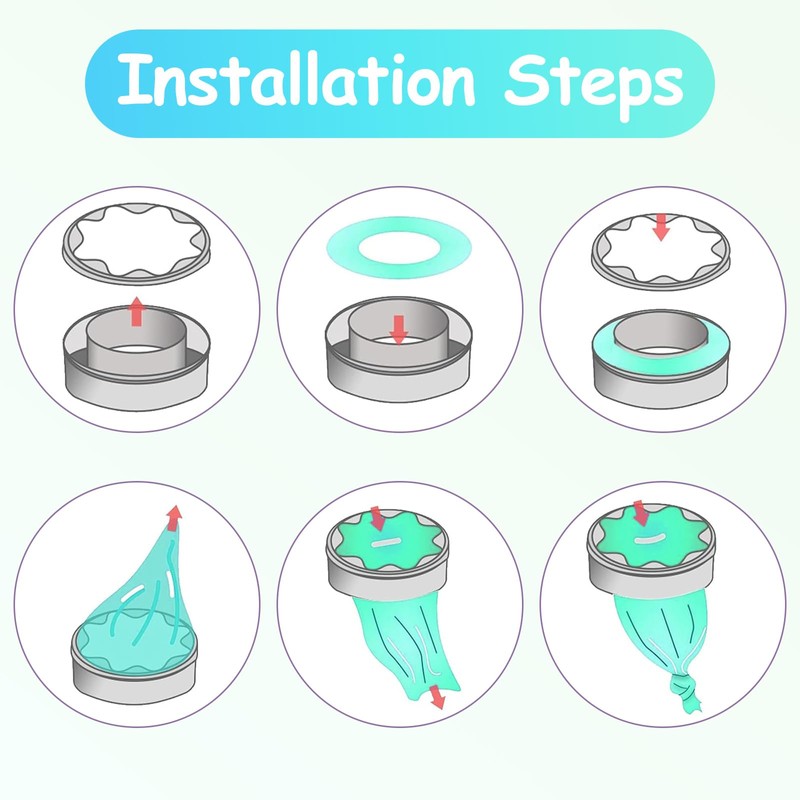 Installation Steps