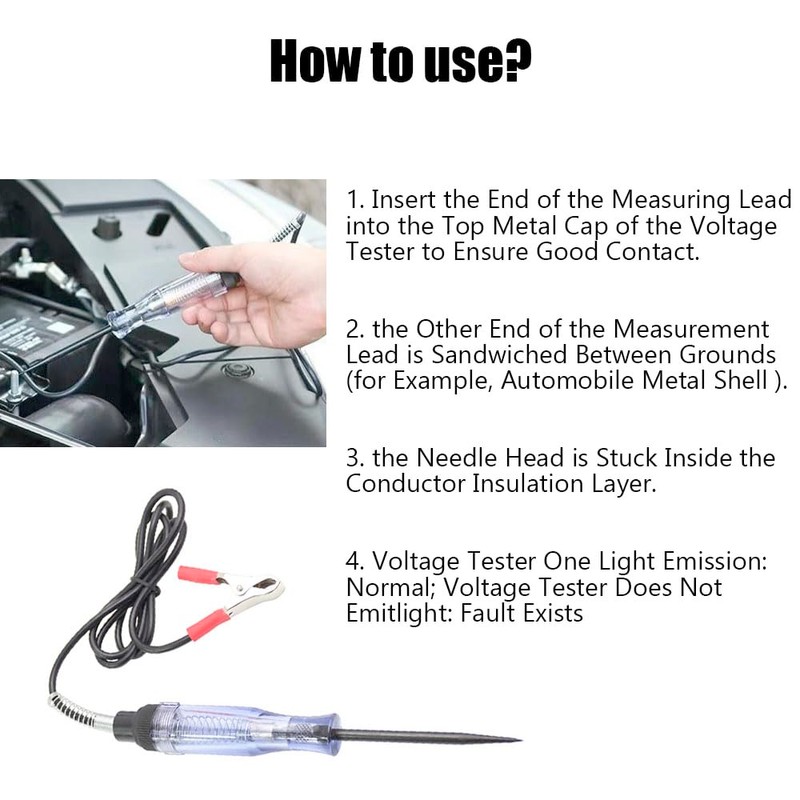 How to use?

1. Insert the End of the Measuring Lead into the Top Metal Cap of the Voltage Tester to Ensure Good Contact.

2. the Other End of the Measurement Lead is Sandwiched Between Grounds (for Example, Automobile Metal Shell ).

3. the Needle Head is Stuck Inside the Conductor Insulation Layer.

4. Voltage Tester One Light Emission: Normal; Voltage Tester Does Not Emitlight: Fault Exists