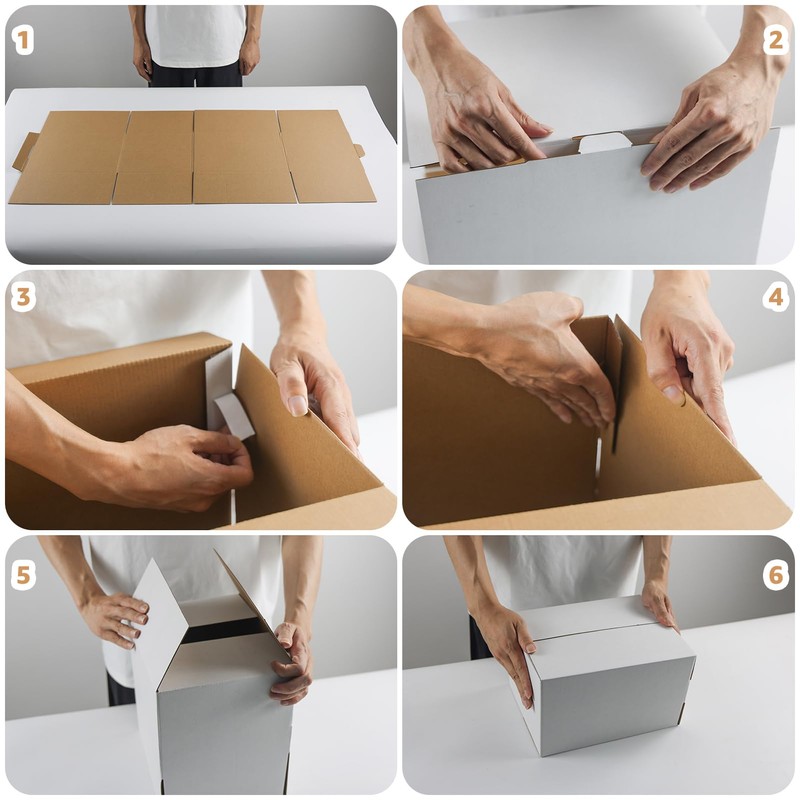 1

2

3

4

5

6