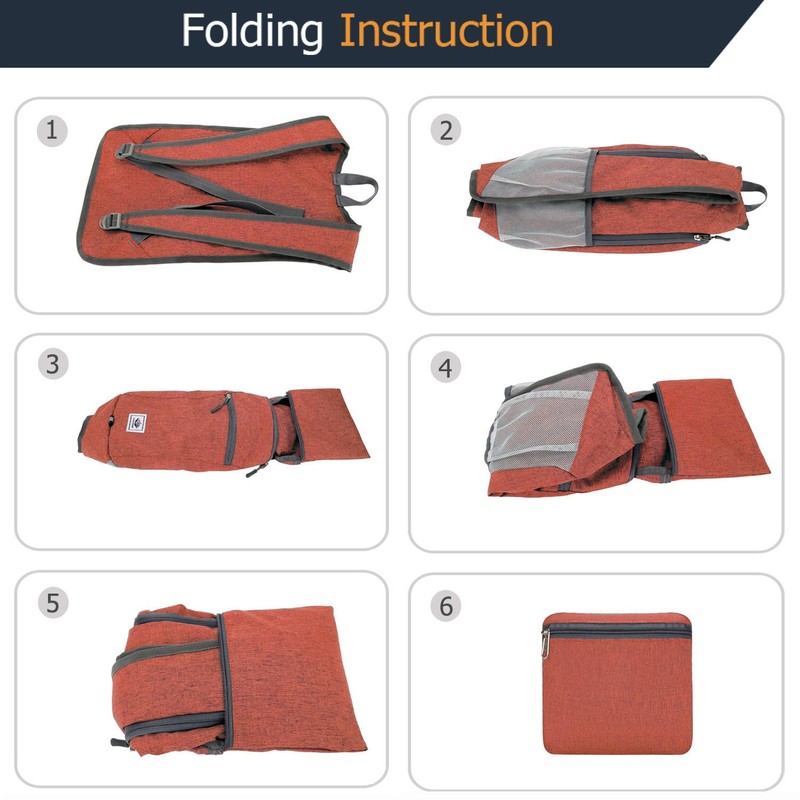 Folding Instruction

1

2

3

4

5

6