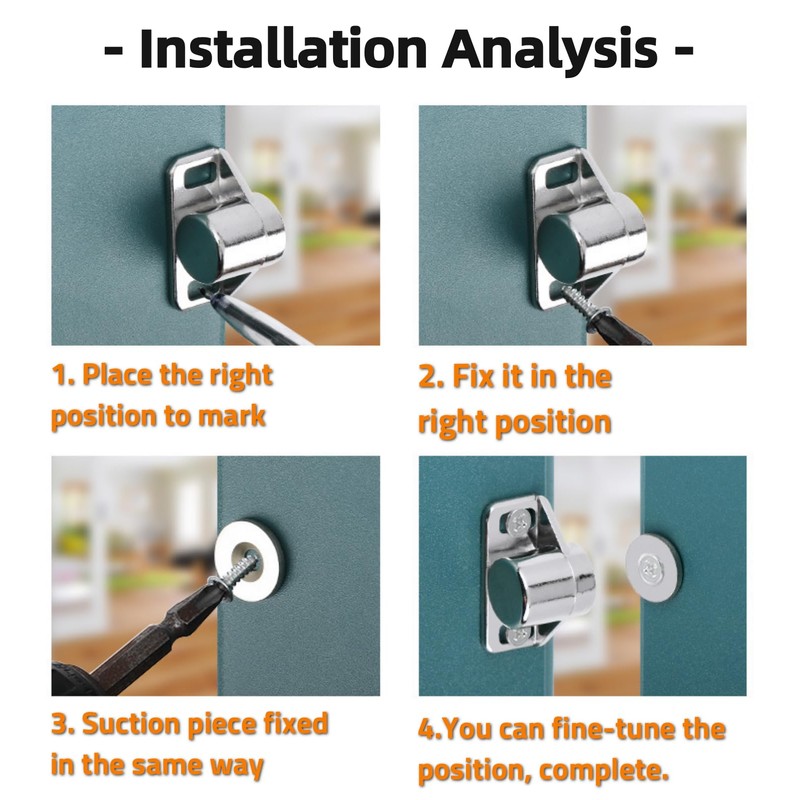 - Installation Analysis -

1. Place the right position to mark

2. Fix it in the right position

3. Suction piece fixed in the same way

4.You can fine-tune the position, complete.