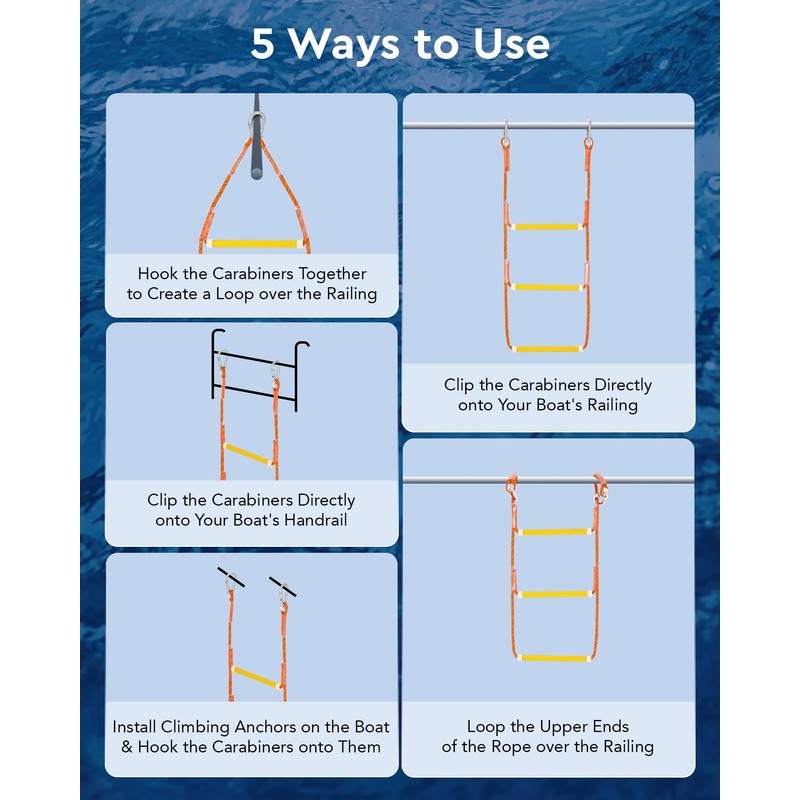 5 Ways to Use

Hook the Carabiners Together to Create a Loop over the Railing

Clip the Carabiners Directly onto Your Boat's Handrail

Install Climbing Anchors on the Boat & Hook the Carabiners onto Them

Clip the Carabiners Directly onto Your Boat's Railing

Loop the Upper Ends of the Rope over the Railing