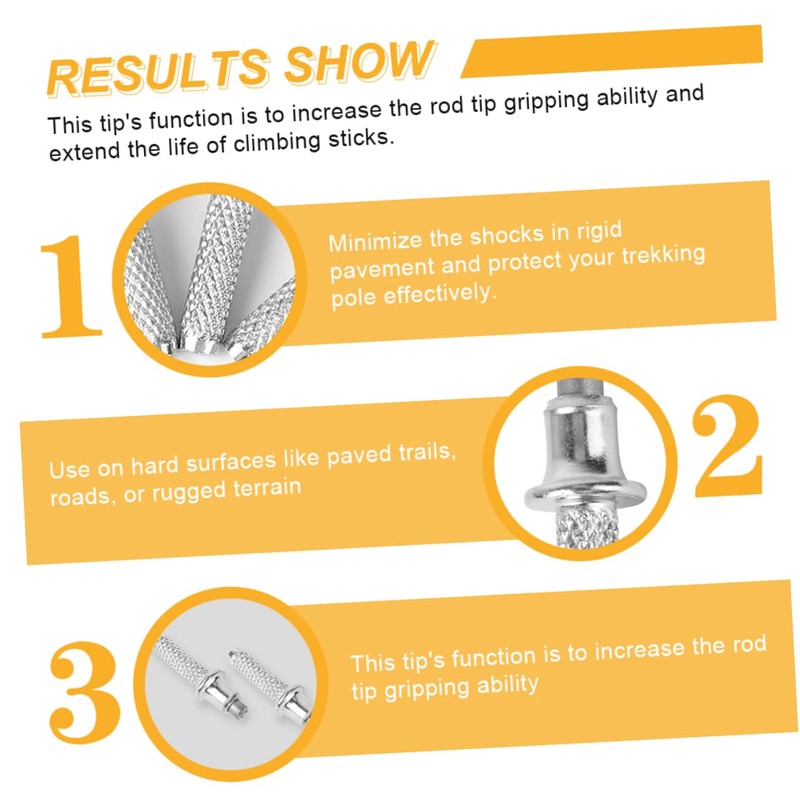 RESULTS SHOW

This tip's function is to increase the rod tip gripping ability and extend the life of climbing sticks.

1

Minimize the shocks in rigid pavement and protect your trekking pole effectively.

Use on hard surfaces like paved trails, roads, or rugged terrain

2

3

This tip's function is to increase the rod tip gripping ability