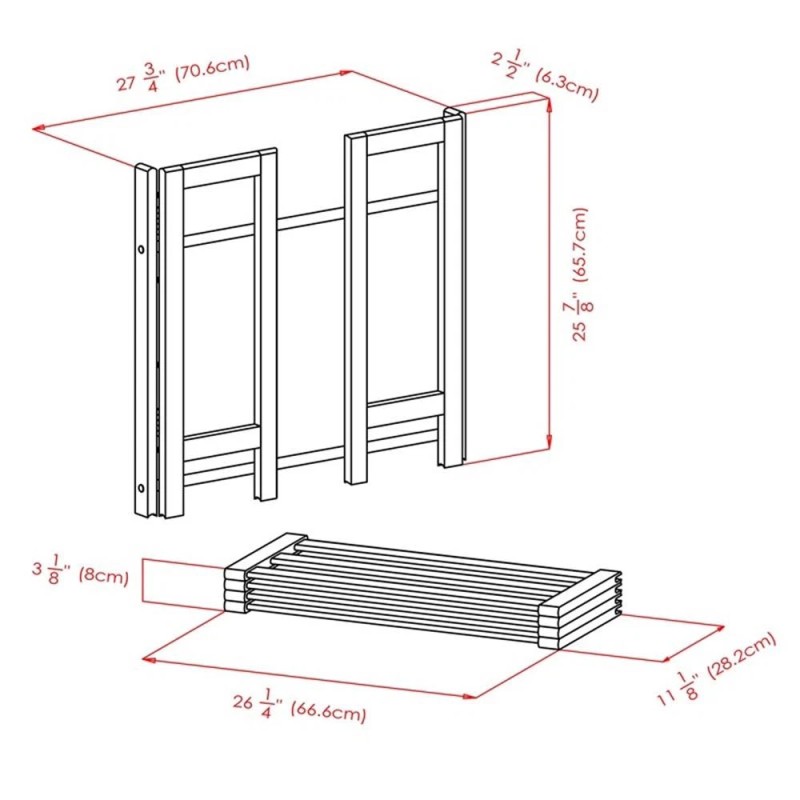 $27\frac{3}{4}$" (70.6cm)

$2\frac{1}{2}$" (6.3cm)

$25\frac{7}{8}$" (65.7cm)

$3\frac{1}{8}$" (8cm)

$26\frac{1}{4}$" (66.6cm)

$11\frac{1}{8}$" (28.2cm)