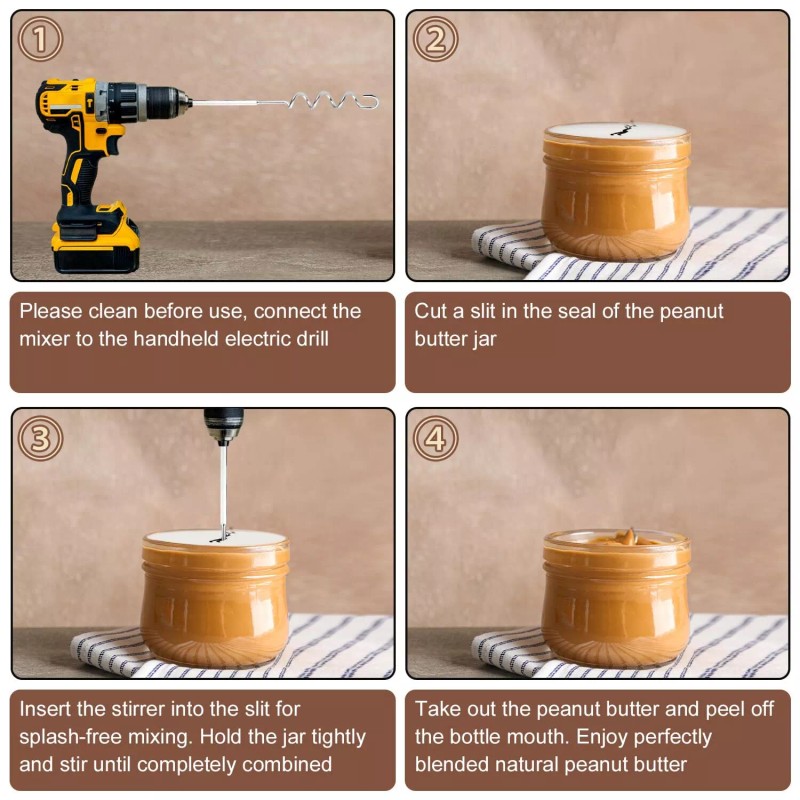 ①

Please clean before use, connect the mixer to the handheld electric drill

②

Cut a slit in the seal of the peanut butter jar

③

Insert the stirrer into the slit for splash-free mixing. Hold the jar tightly and stir until completely combined

④

Take out the peanut butter and peel off the bottle mouth. Enjoy perfectly blended natural peanut butter