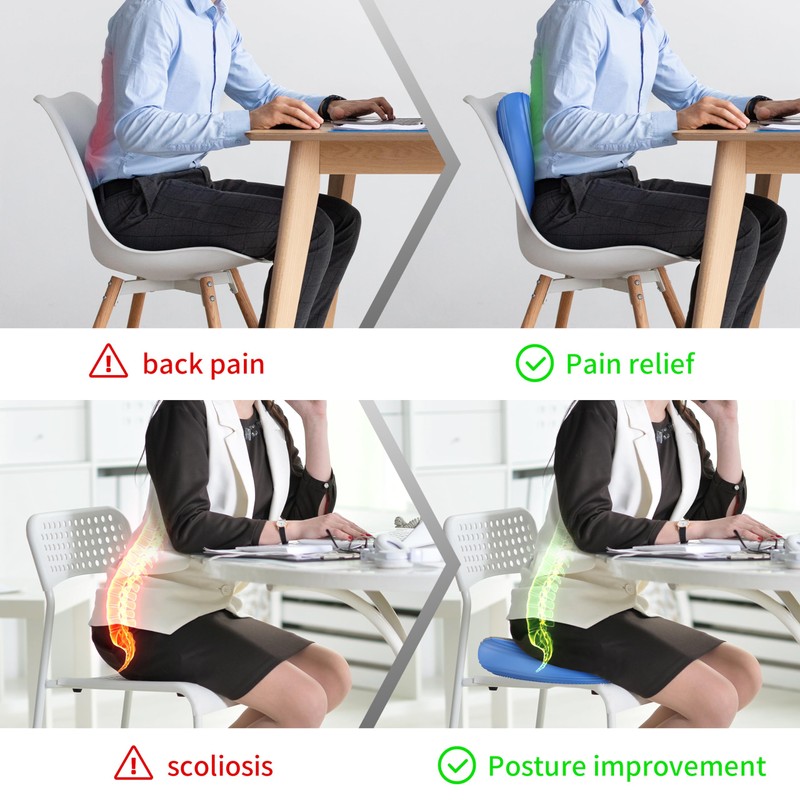 back pain

Pain relief

scoliosis

Posture improvement