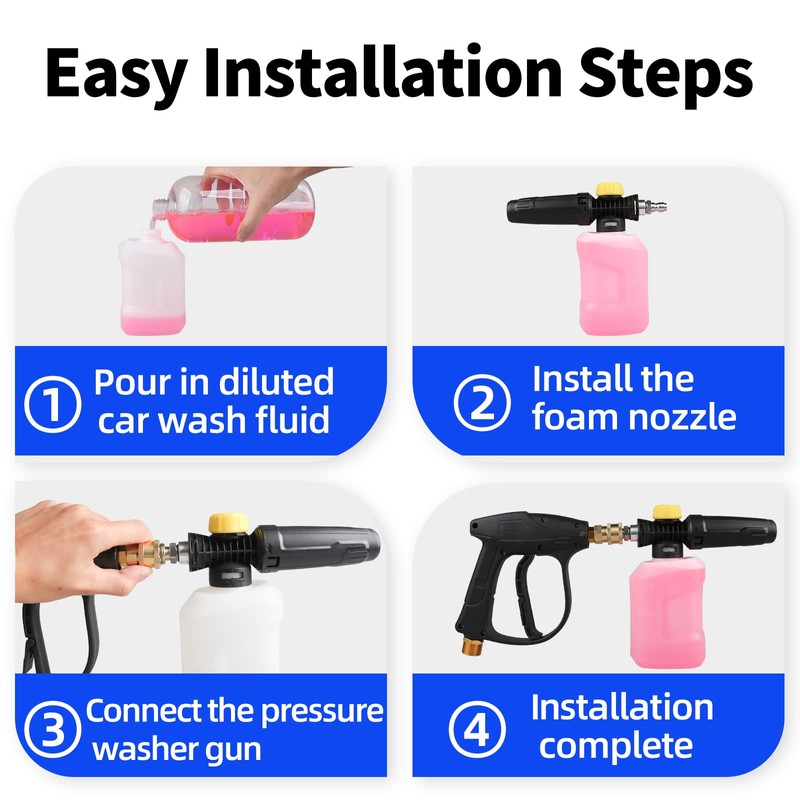 Easy Installation Steps

① Pour in diluted car wash fluid

② Install the foam nozzle

③ Connect the pressure washer gun

④ Installation complete