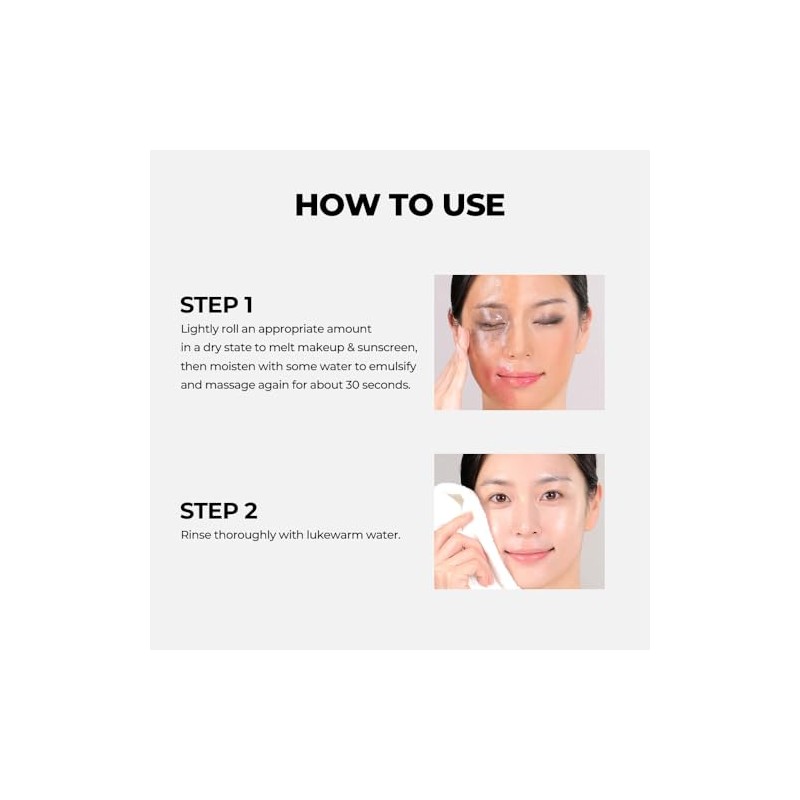 HOW TO USE

STEP 1
Lightly roll an appropriate amount in a dry state to melt makeup & sunscreen, then moisten with some water to emulsify and massage again for about 30 seconds.

STEP 2
Rinse thoroughly with lukewarm water.