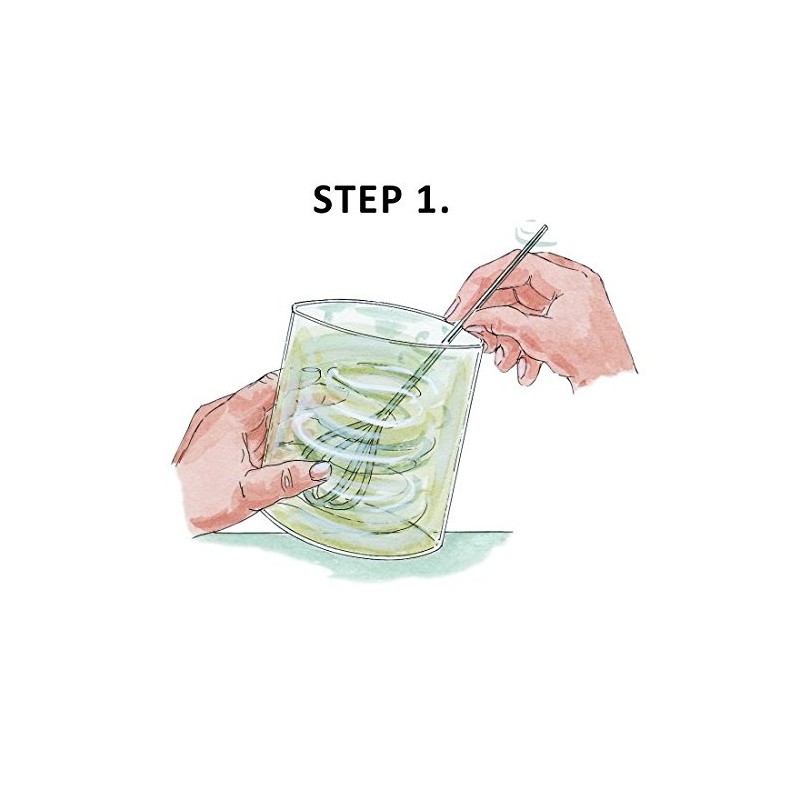 STEP 1.