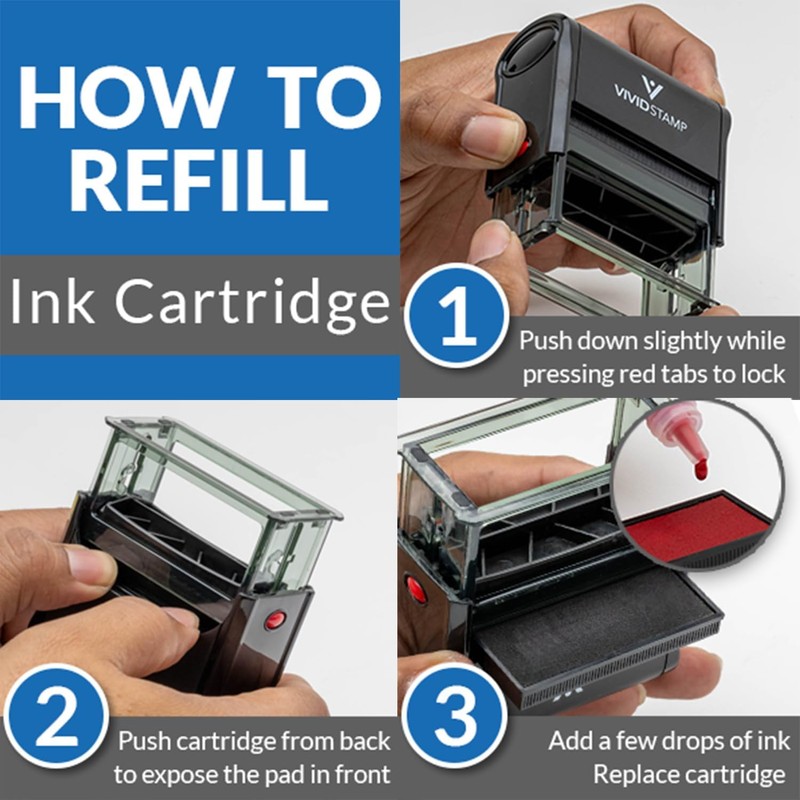 HOW TO REFILL

Ink Cartridge

VIVIDSTAMP

1

Push down slightly while pressing red tabs to lock

2

Push cartridge from back to expose the pad in front

3

Add a few drops of ink
Replace cartridge