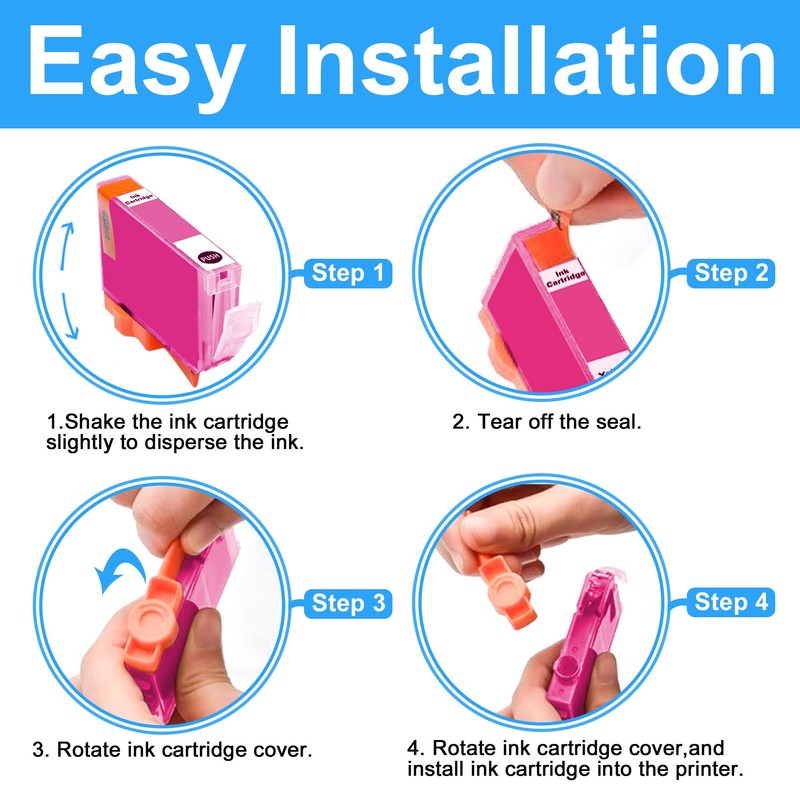 Easy Installation

Ink Cartridge

PUSH

Step 1

Ink Cartridge

Step 2

1.Shake the ink cartridge slightly to disperse the ink.

2. Tear off the seal.

Step 3

Step 4

3. Rotate ink cartridge cover.

4. Rotate ink cartridge cover,and install ink cartridge into the printer.