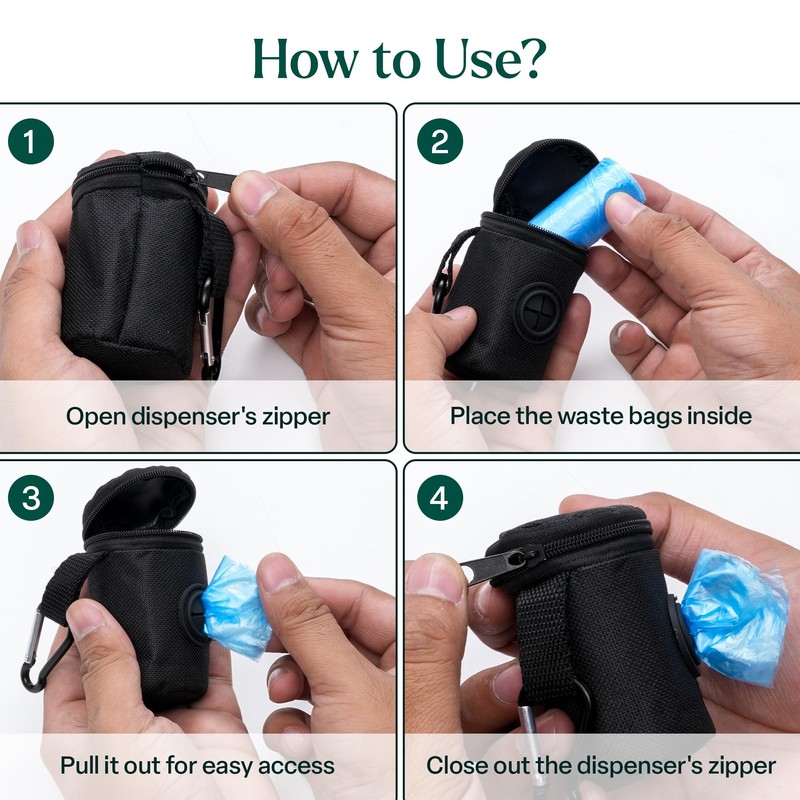 How to Use?

1

Open dispenser's zipper

2

Place the waste bags inside

3

Pull it out for easy access

4

Close out the dispenser's zipper