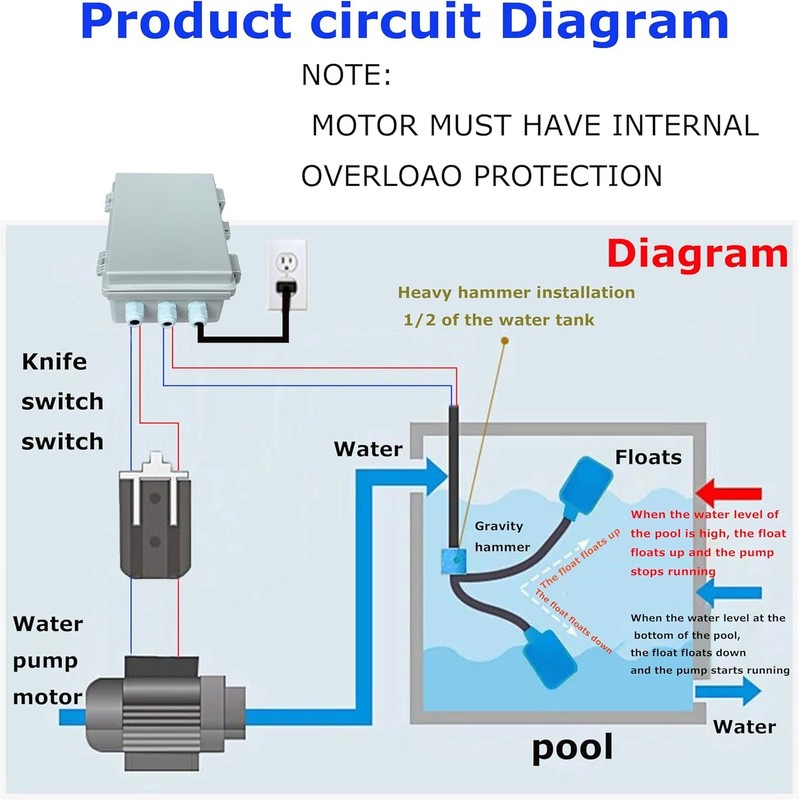 Product circuit Diagram

NOTE:

MOTOR MUST HAVE INTERNAL OVERLOAO PROTECTION

Diagram

Heavy hammer installation 1/2 of the water tank

Knife switch switch

Water

Floats

Gravity hammer

The float floats up

The float floats down

When the water level of the pool is high, the float floats up and the pump stops running

When the water level at the bottom of the pool, the float floats down and the pump starts running

Water pump motor

Water

pool