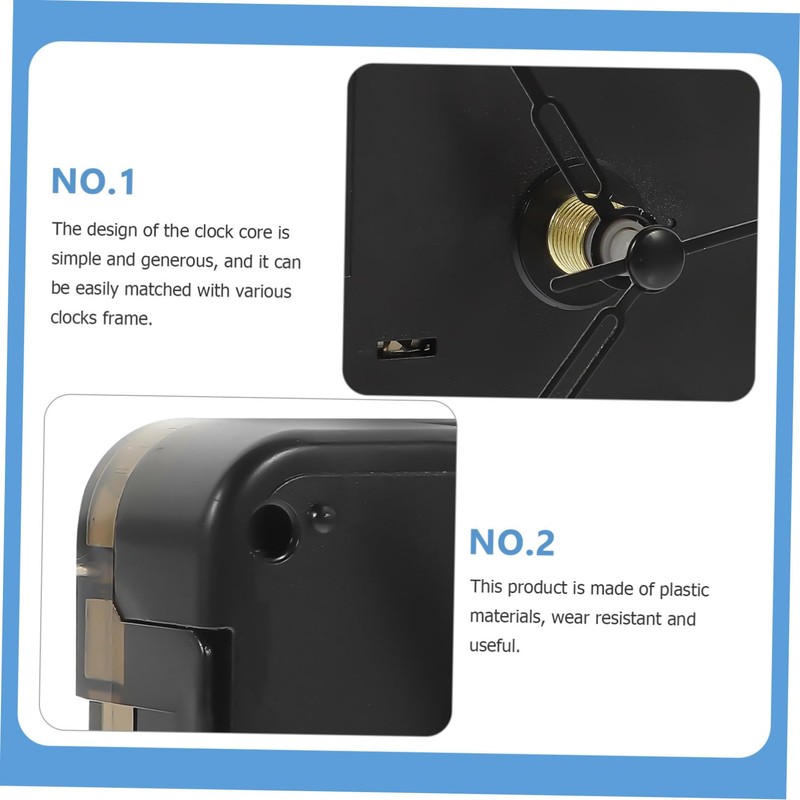 NO.1

The design of the clock core is simple and generous, and it can be easily matched with various clocks frame.

NO.2

This product is made of plastic materials, wear resistant and useful.