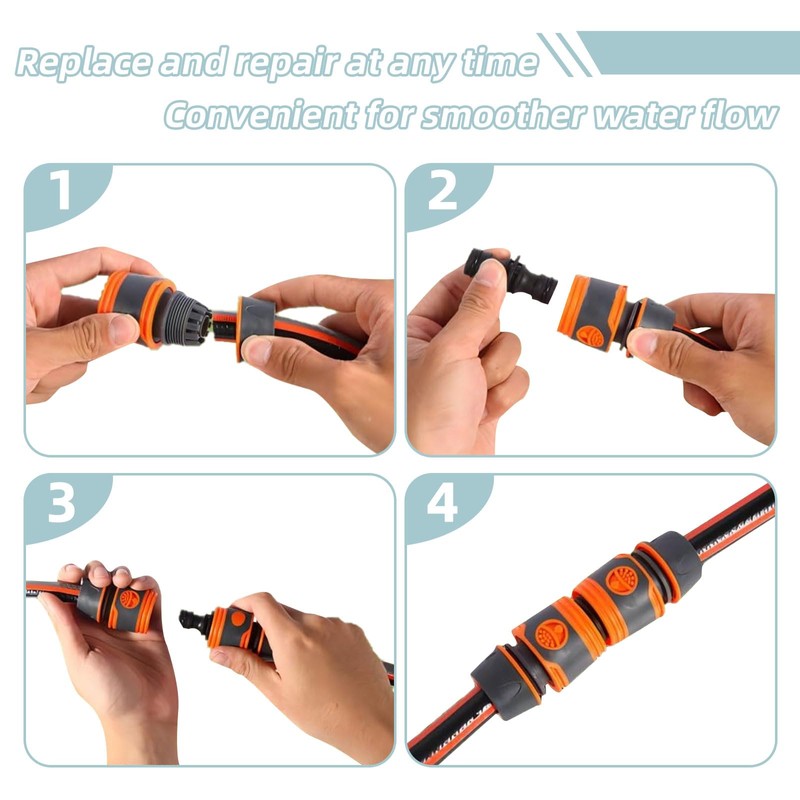 Replace and repair at any time

Convenient for smoother water flow

1

2

3

4