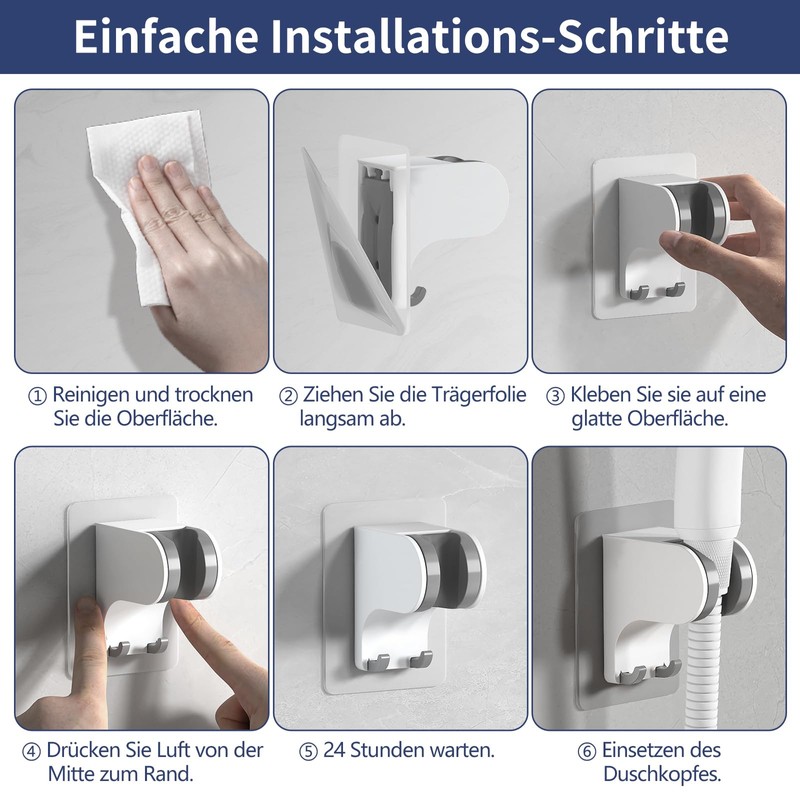 Einfache Installations-Schritte

① Reinigen und trocknen Sie die Oberfläche.

② Ziehen Sie die Trägerfolie langsam ab.

③ Kleben Sie sie auf eine glatte Oberfläche.

④ Drücken Sie Luft von der Mitte zum Rand.

⑤ 24 Stunden warten.

⑥ Einsetzen des Duschkopfes.