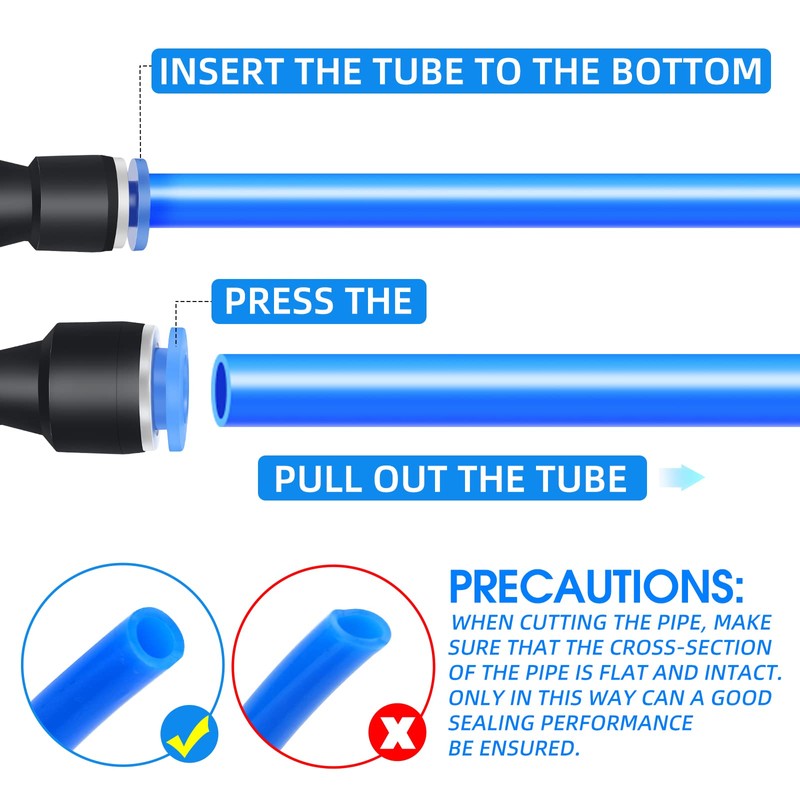 INSERT THE TUBE TO THE BOTTOM

PRESS THE

PULL OUT THE TUBE

PRECAUTIONS:

WHEN CUTTING THE PIPE, MAKE SURE THAT THE CROSS-SECTION OF THE PIPE IS FLAT AND INTACT. ONLY IN THIS WAY CAN A GOOD SEALING PERFORMANCE BE ENSURED.