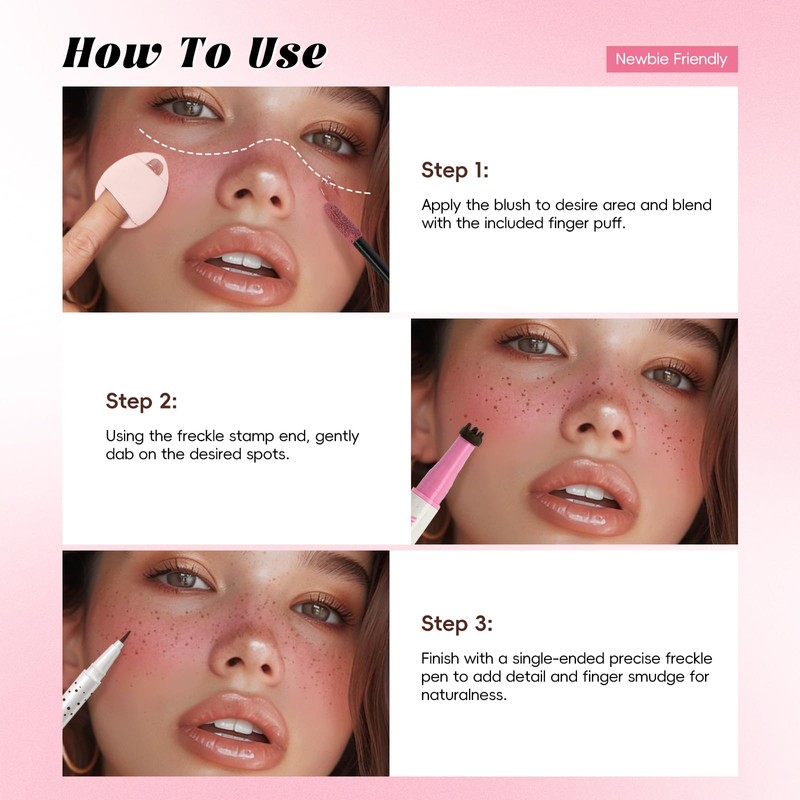 How To Use

Newbie Friendly

Step 1:

Apply the blush to desire area and blend with the included finger puff.

Step 2:

Using the freckle stamp end, gently dab on the desired spots.

Step 3:

Finish with a single-ended precise freckle pen to add detail and finger smudge for naturalness.