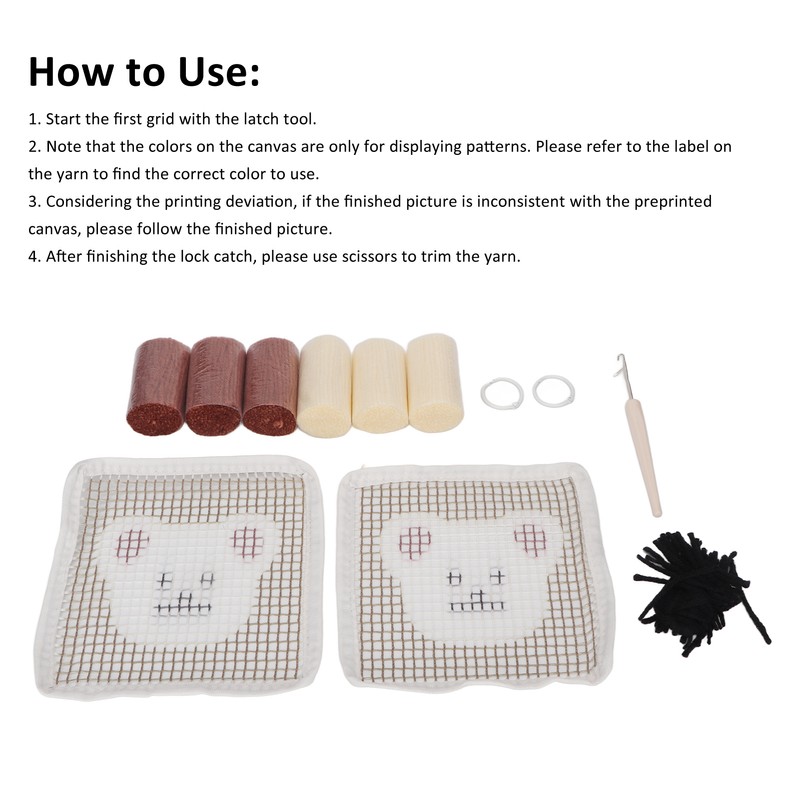 How to Use:

1. Start the first grid with the latch tool.
2. Note that the colors on the canvas are only for displaying patterns. Please refer to the label on the yarn to find the correct color to use.
3. Considering the printing deviation, if the finished picture is inconsistent with the preprinted canvas, please follow the finished picture.
4. After finishing the lock catch, please use scissors to trim the yarn.