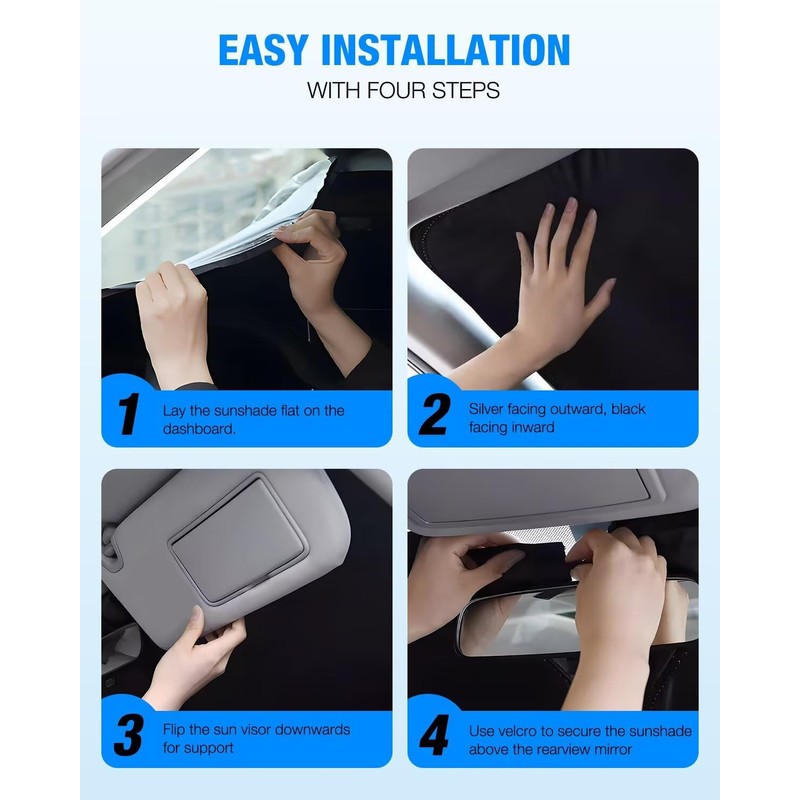 EASY INSTALLATION
WITH FOUR STEPS

1 Lay the sunshade flat on the dashboard.

2 Silver facing outward, black facing inward

3 Flip the sun visor downwards for support

4 Use velcro to secure the sunshade above the rearview mirror