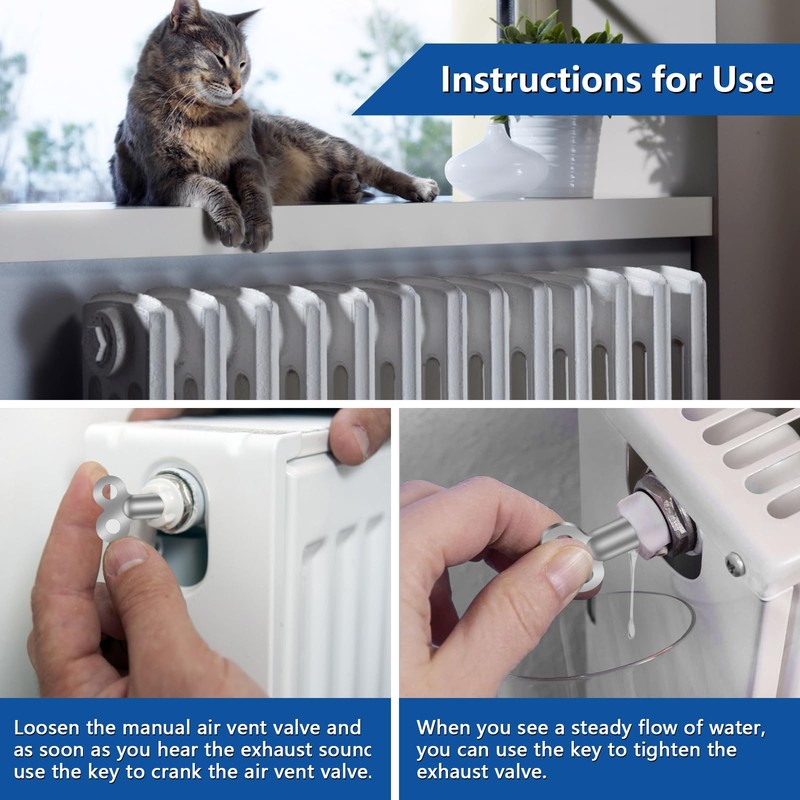 Instructions for Use

Loosen the manual air vent valve and as soon as you hear the exhaust sounc use the key to crank the air vent valve.

When you see a steady flow of water, you can use the key to tighten the exhaust valve.