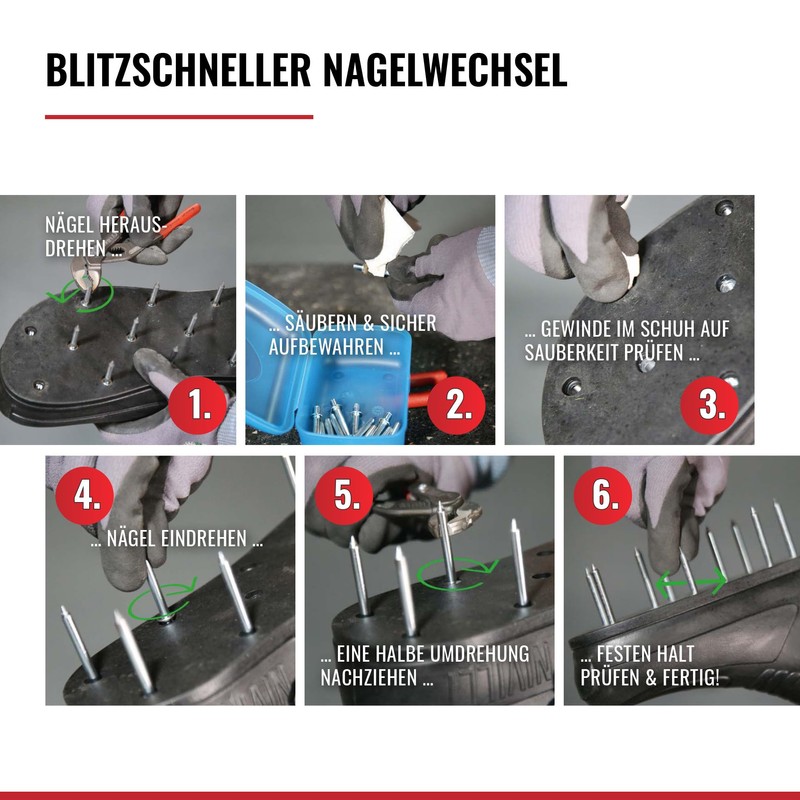 BLITZSCHNELLER NAGELWECHSEL

NÄGEL HERAUSDREHEN ...

1.

... SÄUBERN & SICHER AUFBEWAHREN ...

2.

... GEWINDE IM SCHUH AUF SAUBERKEIT PRÜFEN ...

3.

4.

... NÄGEL EINDREHEN ...

5.

... EINE HALBE UMDREHUNG NACHZIEHEN ...

6.

... FESTEN HALT PRÜFEN & FERTIG!