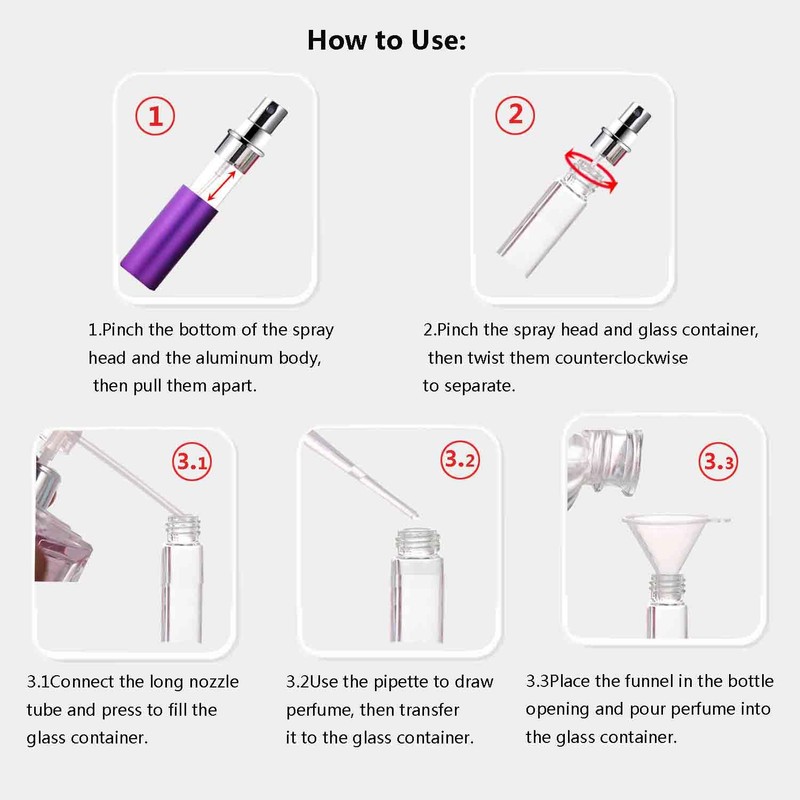 How to Use:

1

2

1.Pinch the bottom of the spray head and the aluminum body, then pull them apart.

2.Pinch the spray head and glass container, then twist them counterclockwise to separate.

3.1

3.2

3.3

3.1Connect the long nozzle tube and press to fill the glass container.

3.2Use the pipette to draw perfume, then transfer it to the glass container.

3.3Place the funnel in the bottle opening and pour perfume into the glass container.