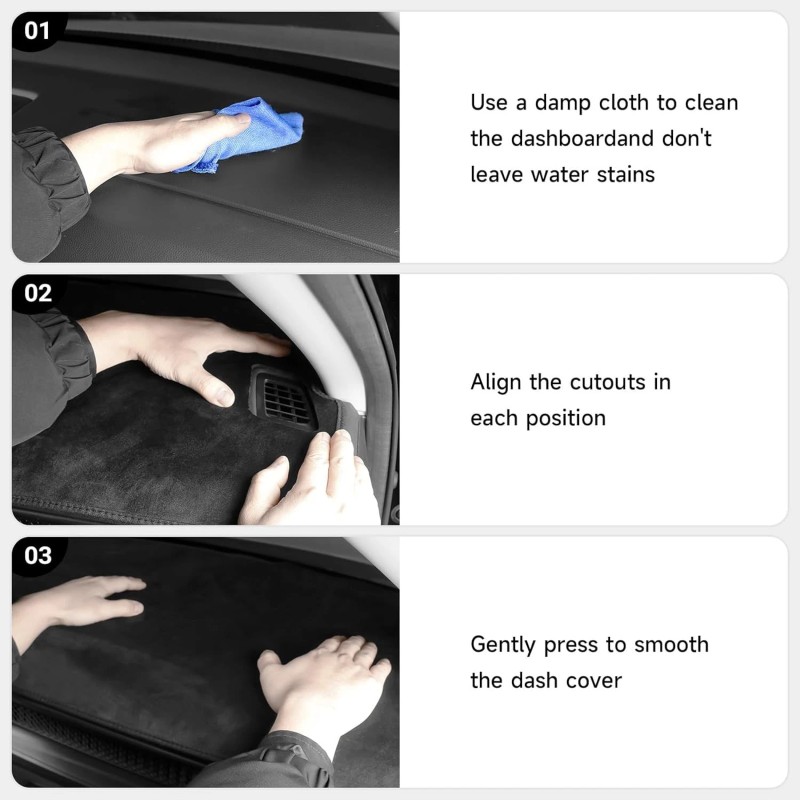 01

Use a damp cloth to clean the dashboardand don't leave water stains

02

Align the cutouts in each position

03

Gently press to smooth the dash cover