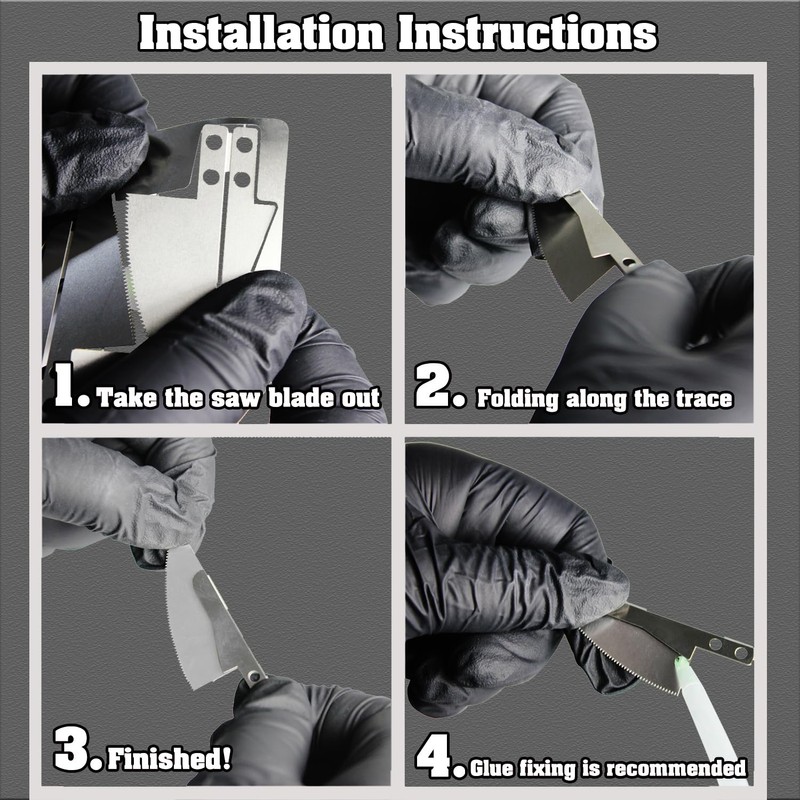 Installation Instructions

1. Take the saw blade out

2. Folding along the trace

3. Finished!

4. Glue fixing is recommended