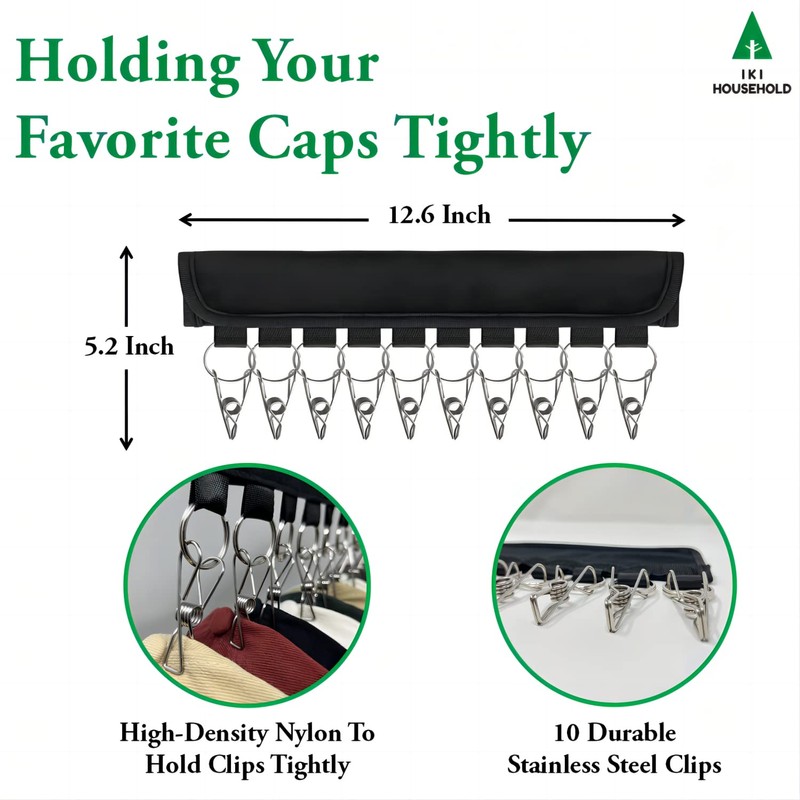 Holding Your Favorite Caps Tightly

IKI HOUSEHOLD

12.6 Inch

5.2 Inch

High-Density Nylon To Hold Clips Tightly

10 Durable Stainless Steel Clips