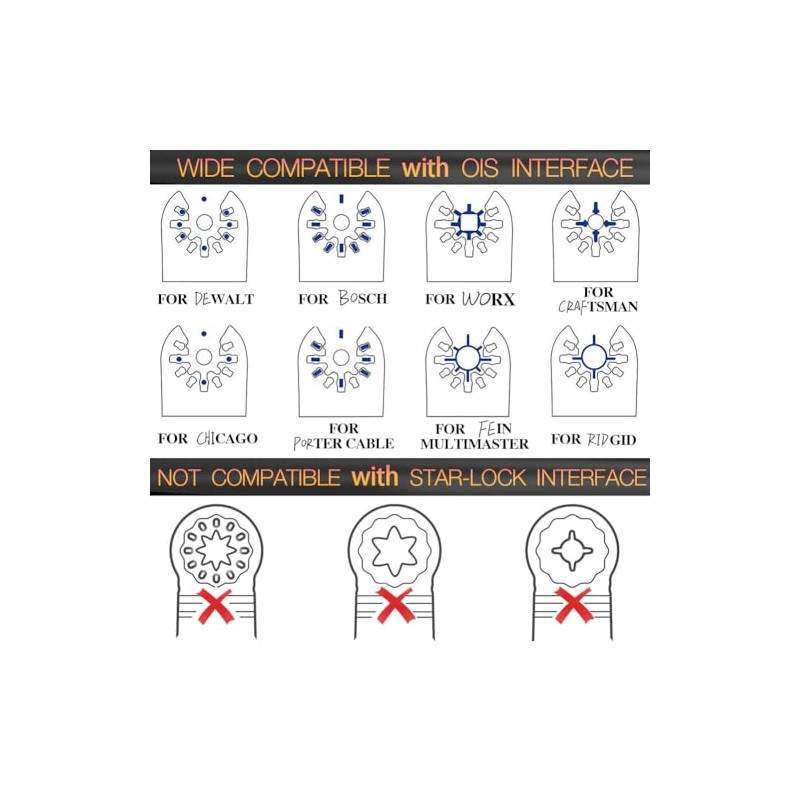 WIDE COMPATIBLE with OIS INTERFACE

FOR DEWALT

FOR BOSCH

FOR WORX

FOR CRAFTSMAN

FOR CHICAGO

FOR PORTER CABLE

FOR FEIN MULTIMASTER

FOR RIDGID

NOT COMPATIBLE with STAR-LOCK INTERFACE