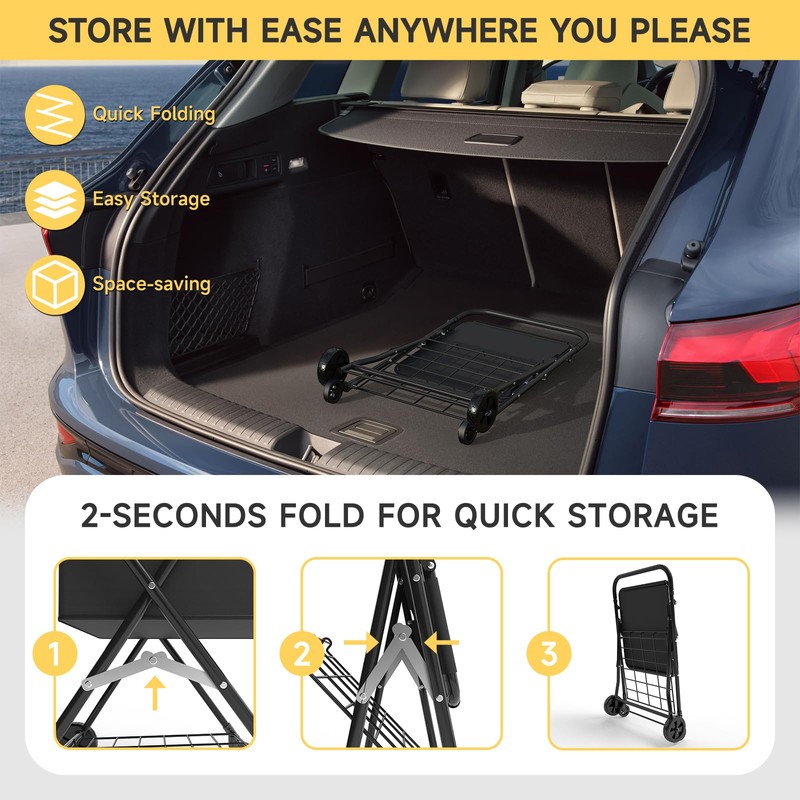 STORE WITH EASE ANYWHERE YOU PLEASE

Quick Folding

Easy Storage

Space-saving

2-SECONDS FOLD FOR QUICK STORAGE

1

2

3