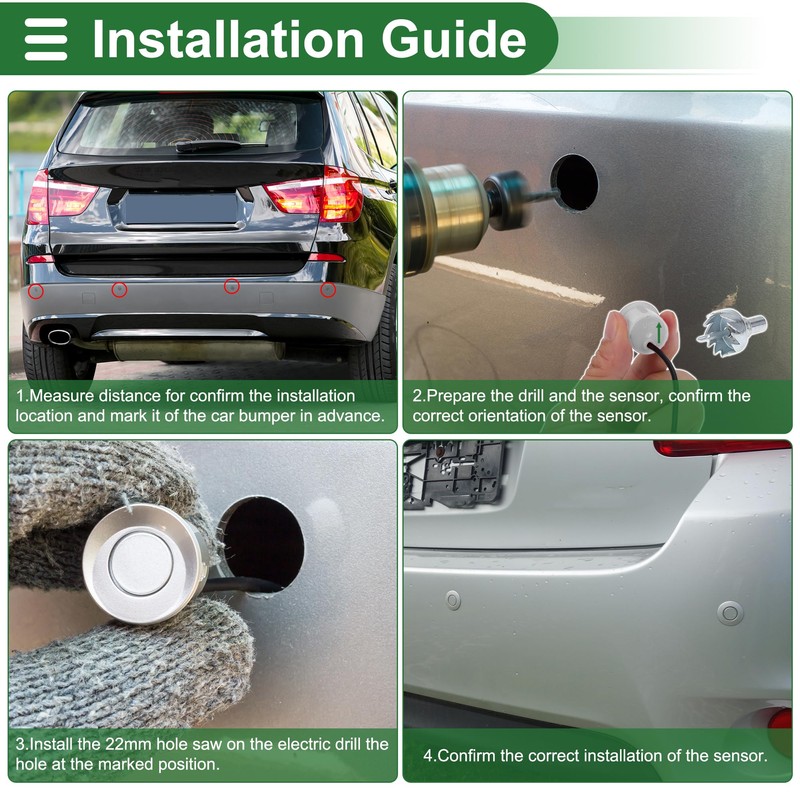 Installation Guide

1.Measure distance for confirm the installation location and mark it of the car bumper in advance.

2.Prepare the drill and the sensor, confirm the correct orientation of the sensor.

3.Install the 22mm hole saw on the electric drill the hole at the marked position.

4.Confirm the correct installation of the sensor.