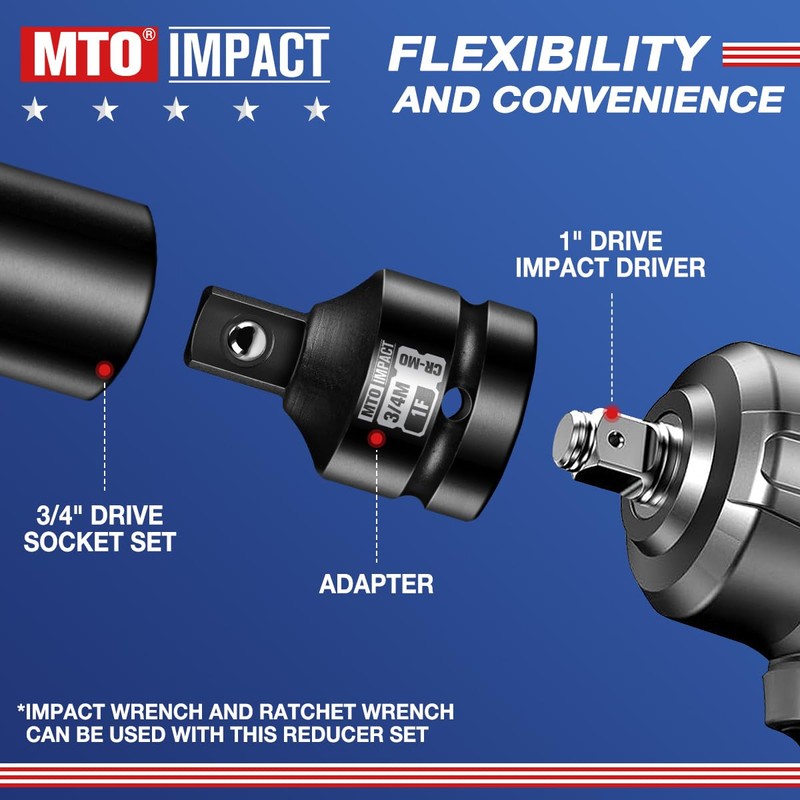 MTO® IMPACT

FLEXIBILITY AND CONVENIENCE

1" DRIVE IMPACT DRIVER

MTO IMPACT 3/4M 1F CR-MO

3/4" DRIVE SOCKET SET

ADAPTER

*IMPACT WRENCH AND RATCHET WRENCH CAN BE USED WITH THIS REDUCER SET