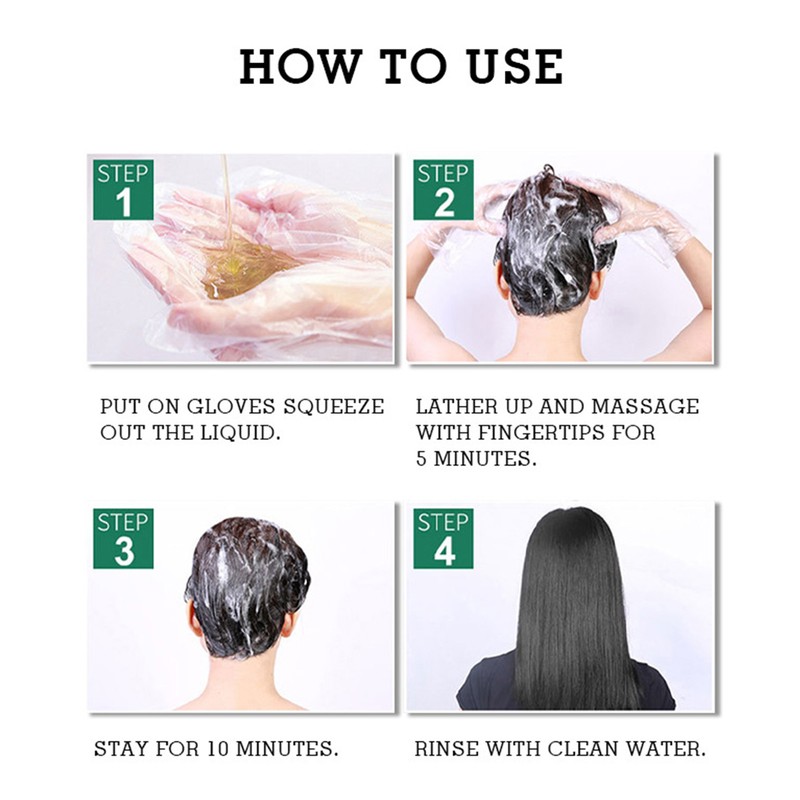 HOW TO USE

STEP
1

PUT ON GLOVES SQUEEZE OUT THE LIQUID.

STEP
2

LATHER UP AND MASSAGE WITH FINGERTIPS FOR 5 MINUTES.

STEP
3

STAY FOR 10 MINUTES.

STEP
4

RINSE WITH CLEAN WATER.