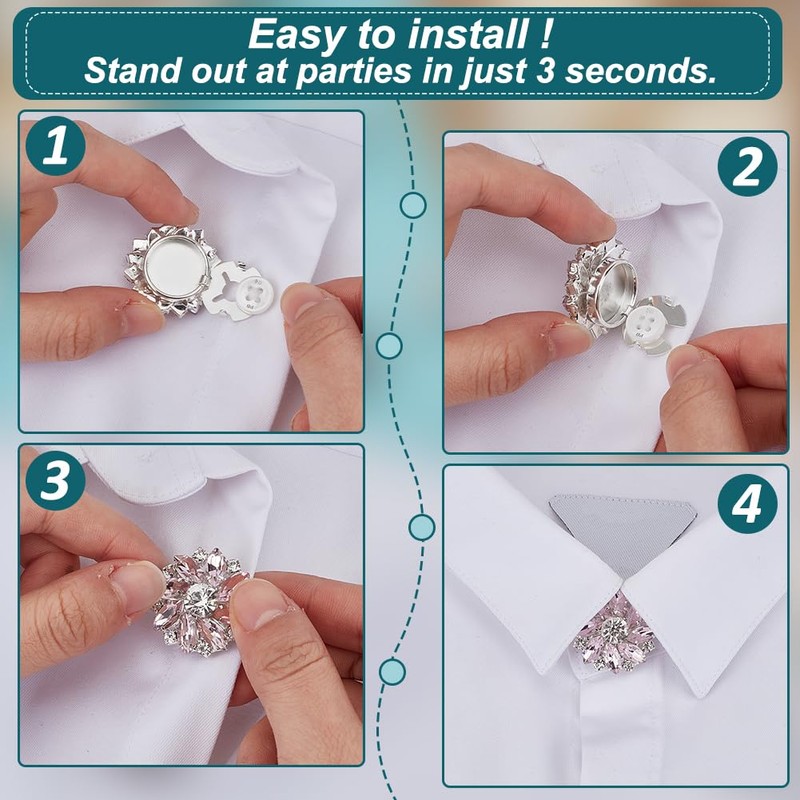 Easy to install !
Stand out at parties in just 3 seconds.

1

2

3

4