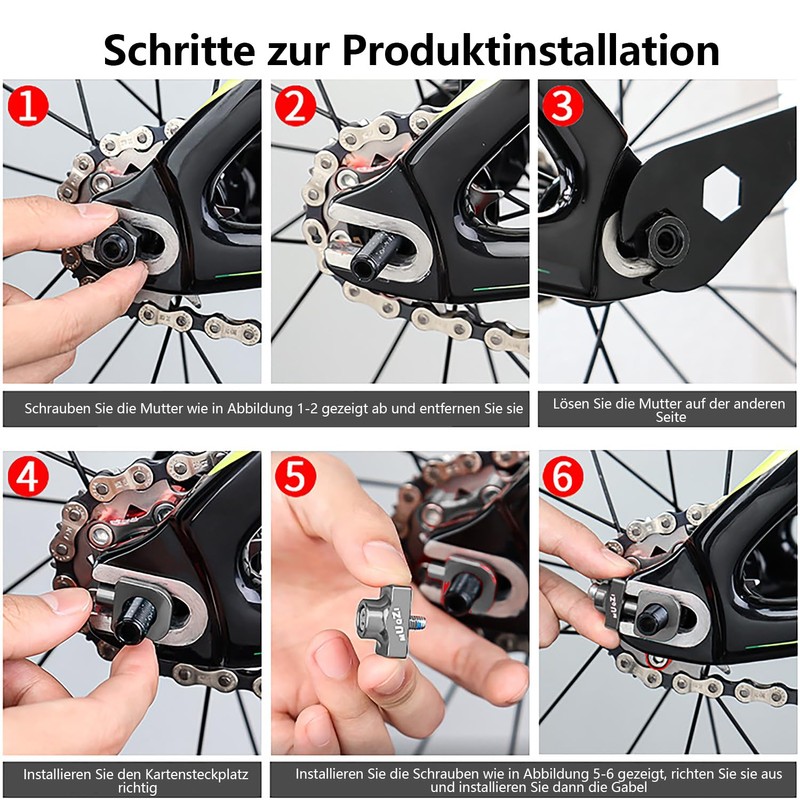 Schritte zur Produktinstallation

1

2

3

Schrauben Sie die Mutter wie in Abbildung 1-2 gezeigt ab und entfernen Sie sie

Lösen Sie die Mutter auf der anderen Seite

4

5

6

MUQZI

MUQZI

Installieren Sie den Kartensteckplatz richtig

Installieren Sie die Schrauben wie in Abbildung 5-6 gezeigt, richten Sie sie aus und installieren Sie dann die Gabel