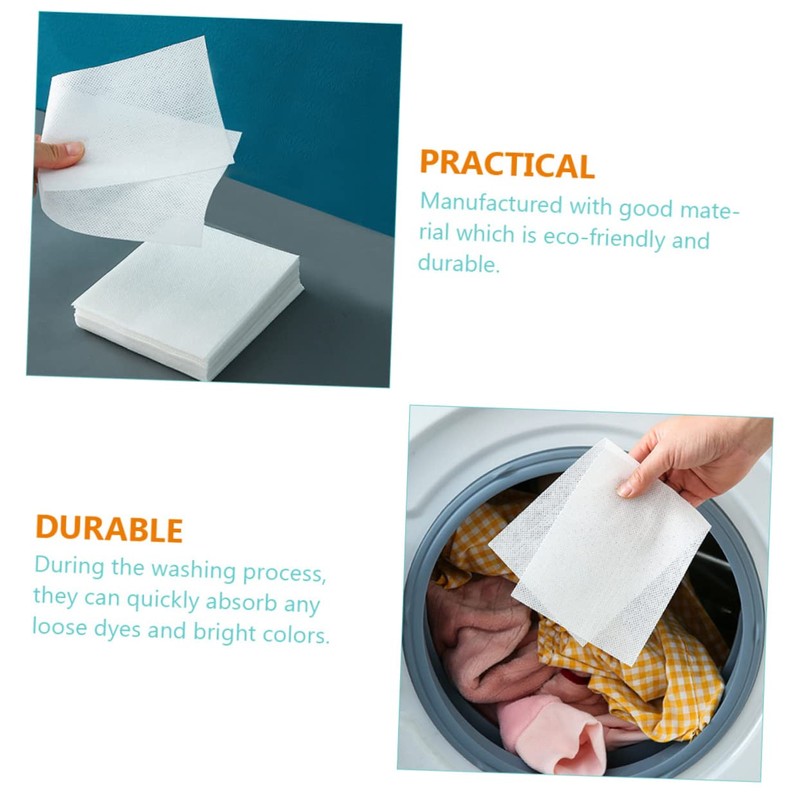 PRACTICAL
Manufactured with good material which is eco-friendly and durable.

DURABLE
During the washing process, they can quickly absorb any loose dyes and bright colors.