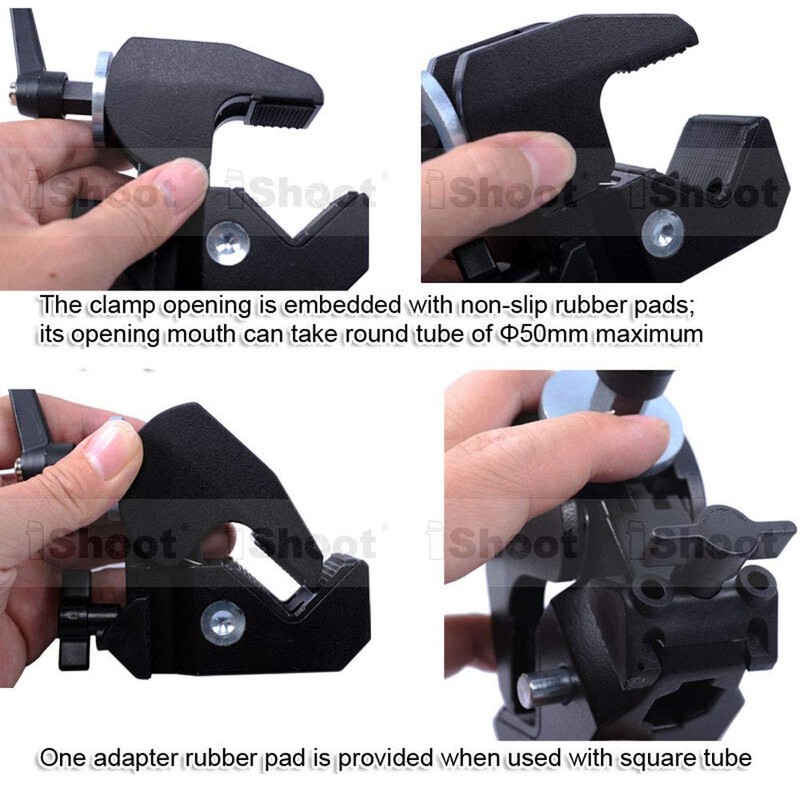 iShoot iShoot iShoot iShoot

The clamp opening is embedded with non-slip rubber pads; its opening mouth can take round tube of Φ50mm maximum

iShoot iShoot iShoot iShoot

One adapter rubber pad is provided when used with square tube