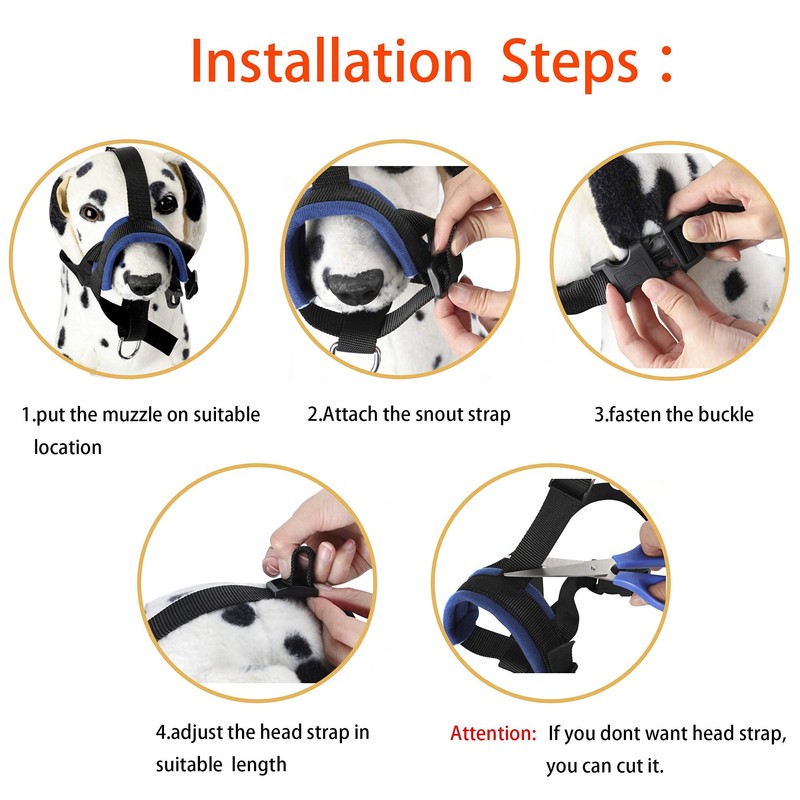 Installation Steps :

1.put the muzzle on suitable location

2.Attach the snout strap

3.fasten the buckle

4.adjust the head strap in suitable length

Attention: If you dont want head strap, you can cut it.