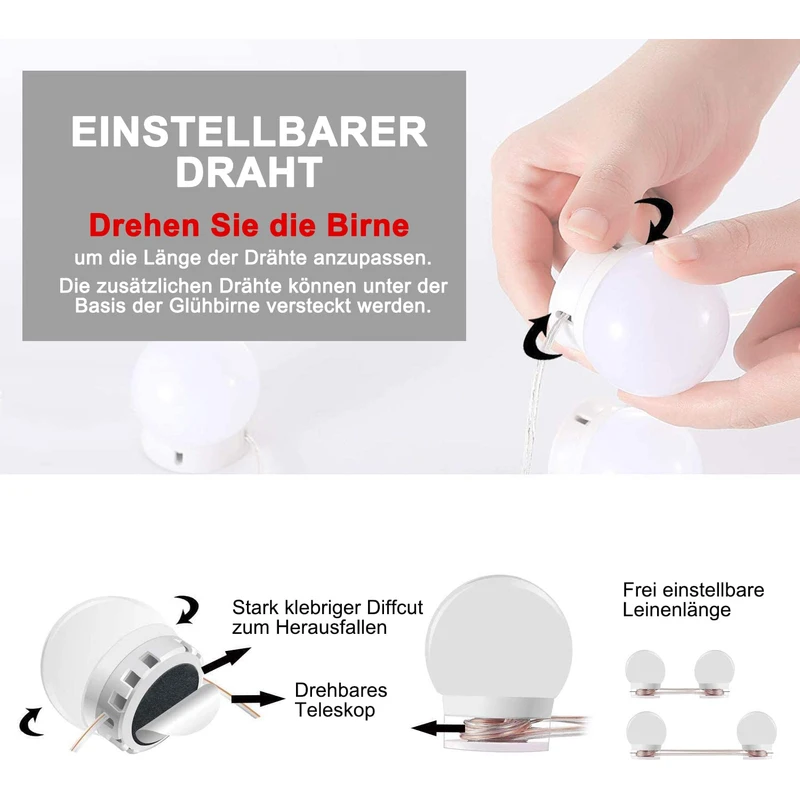 EINSTELLBARER DRAHT

Drehen Sie die Birne

um die Länge der Drähte anzupassen.

Die zusätzlichen Drähte können unter der Basis der Glühbirne versteckt werden.

Stark klebriger Diffcut zum Herausfallen

Drehbares Teleskop

Frei einstellbare Leinenlänge