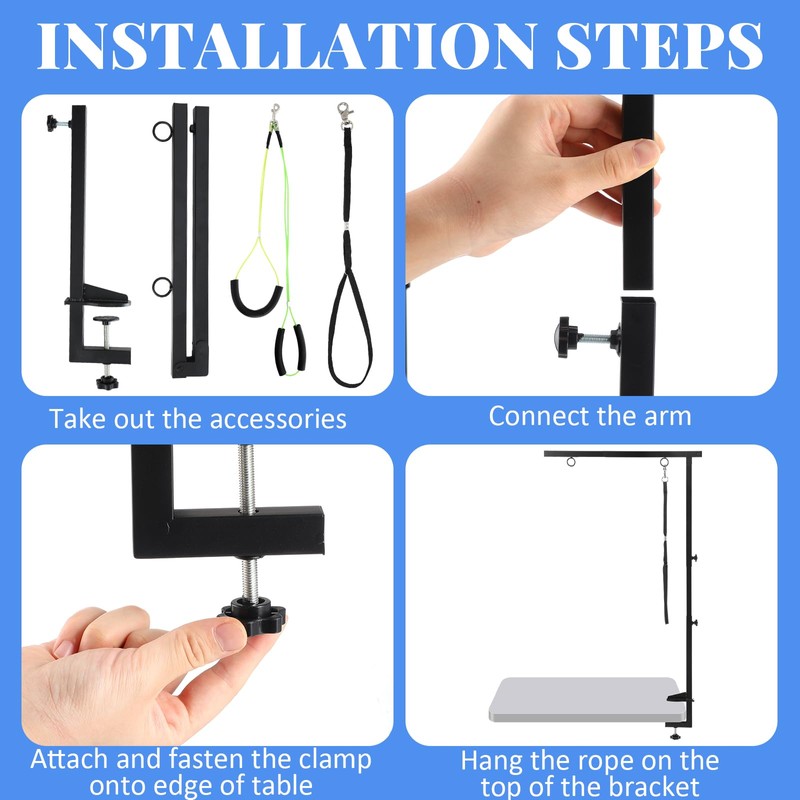 INSTALLATION STEPS

Take out the accessories

Connect the arm

Attach and fasten the clamp onto edge of table

Hang the rope on the top of the bracket