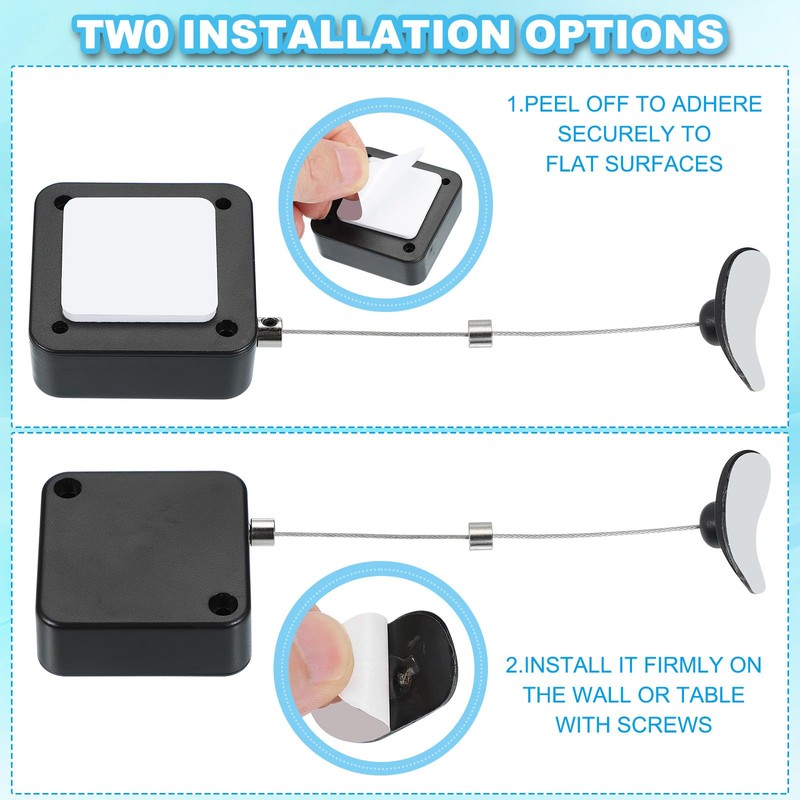 TW0 INSTALLATION OPTIONS

1.PEEL OFF TO ADHERE SECURELY TO FLAT SURFACES

2.INSTALL IT FIRMLY ON THE WALL OR TABLE WITH SCREWS