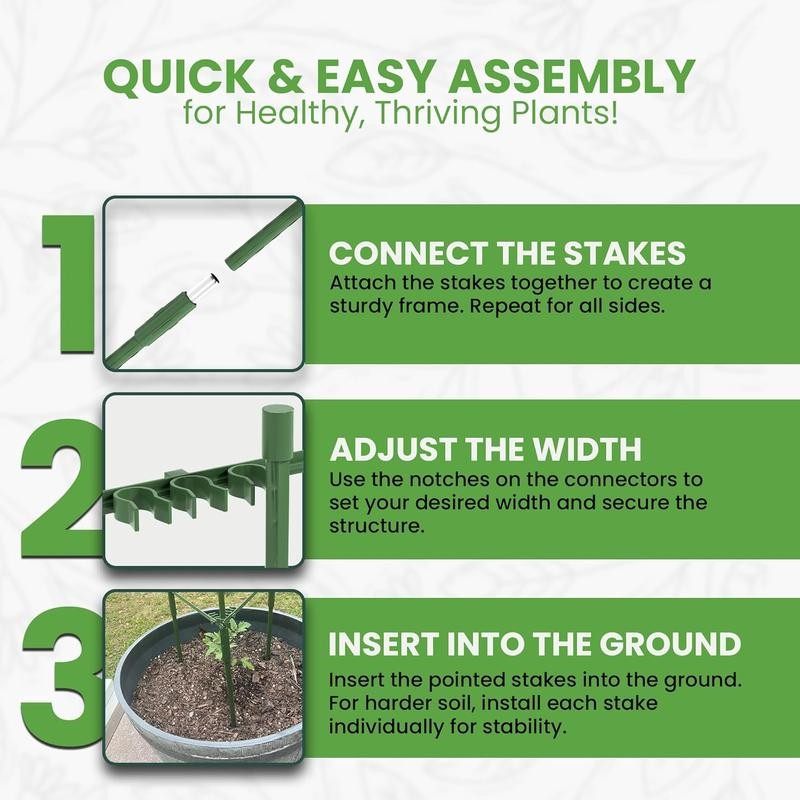 QUICK & EASY ASSEMBLY
for Healthy, Thriving Plants!

1

CONNECT THE STAKES
Attach the stakes together to create a sturdy frame. Repeat for all sides.

2

ADJUST THE WIDTH
Use the notches on the connectors to set your desired width and secure the structure.

3

INSERT INTO THE GROUND
Insert the pointed stakes into the ground. For harder soil, install each stake individually for stability.