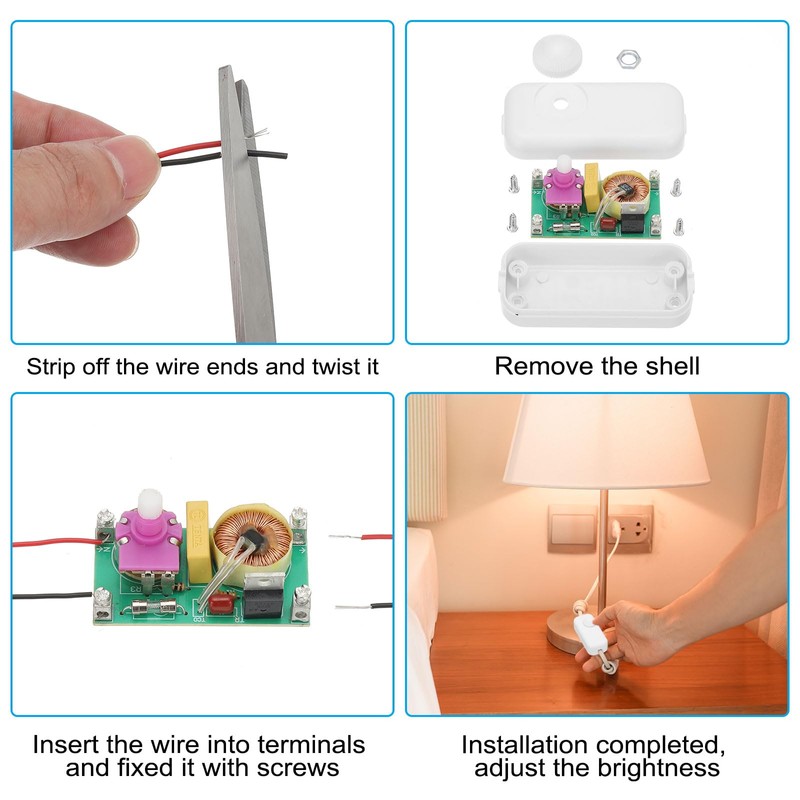 Strip off the wire ends and twist it

Remove the shell

Insert the wire into terminals and fixed it with screws

Installation completed, adjust the brightness