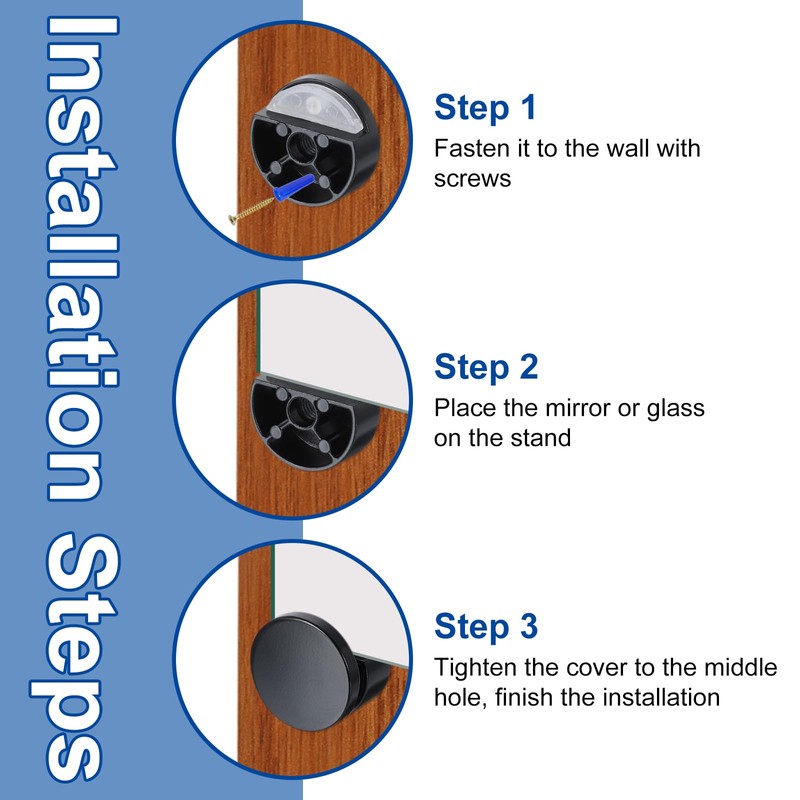 Installation Steps

Step 1
Fasten it to the wall with screws

Step 2
Place the mirror or glass on the stand

Step 3
Tighten the cover to the middle hole, finish the installation