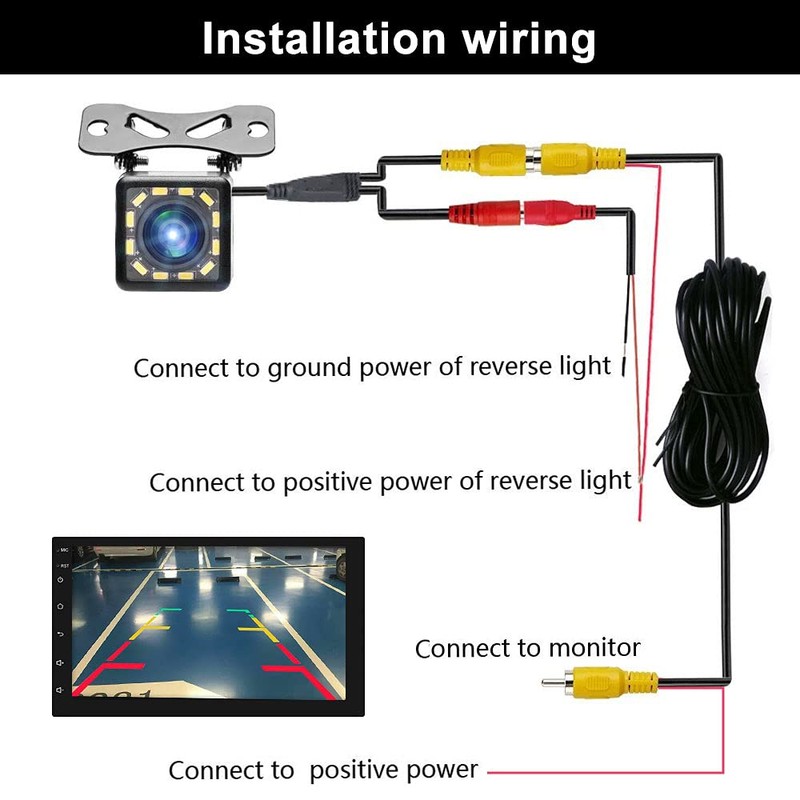 Installation wiring

Connect to ground power of reverse light

Connect to positive power of reverse light

MIC
RST

Connect to monitor

Connect to  positive power